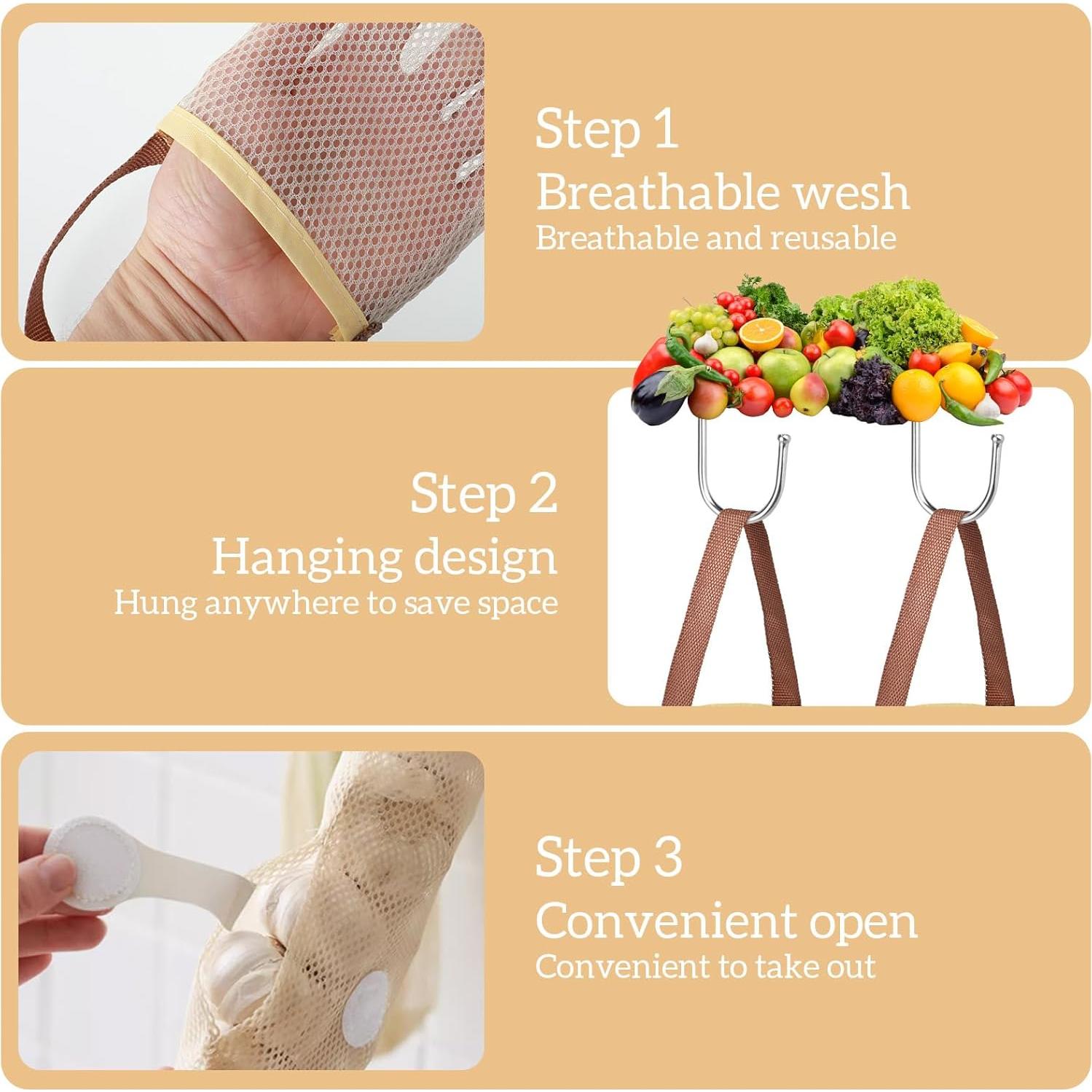 Step 1
Breathable wesh
Breathable and reusable

Step 2
Hanging design
Hung anywhere to save space

Step 3
Convenient open
Convenient to take out