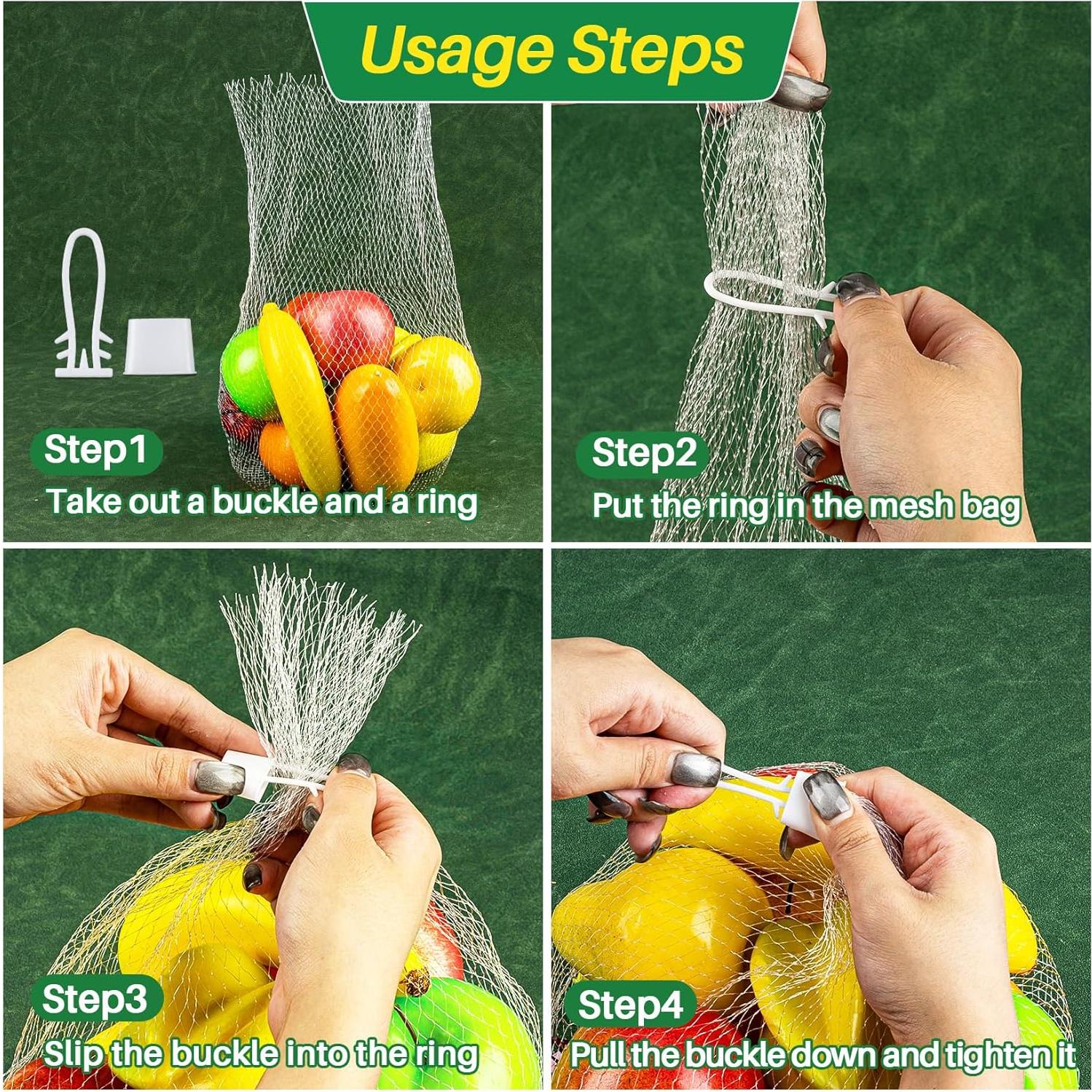 Usage Steps

Step1
Take out a buckle and a ring

Step2
Put the ring in the mesh bag

Step3
Slip the buckle into the ring

Step4
Pull the buckle down and tighten it