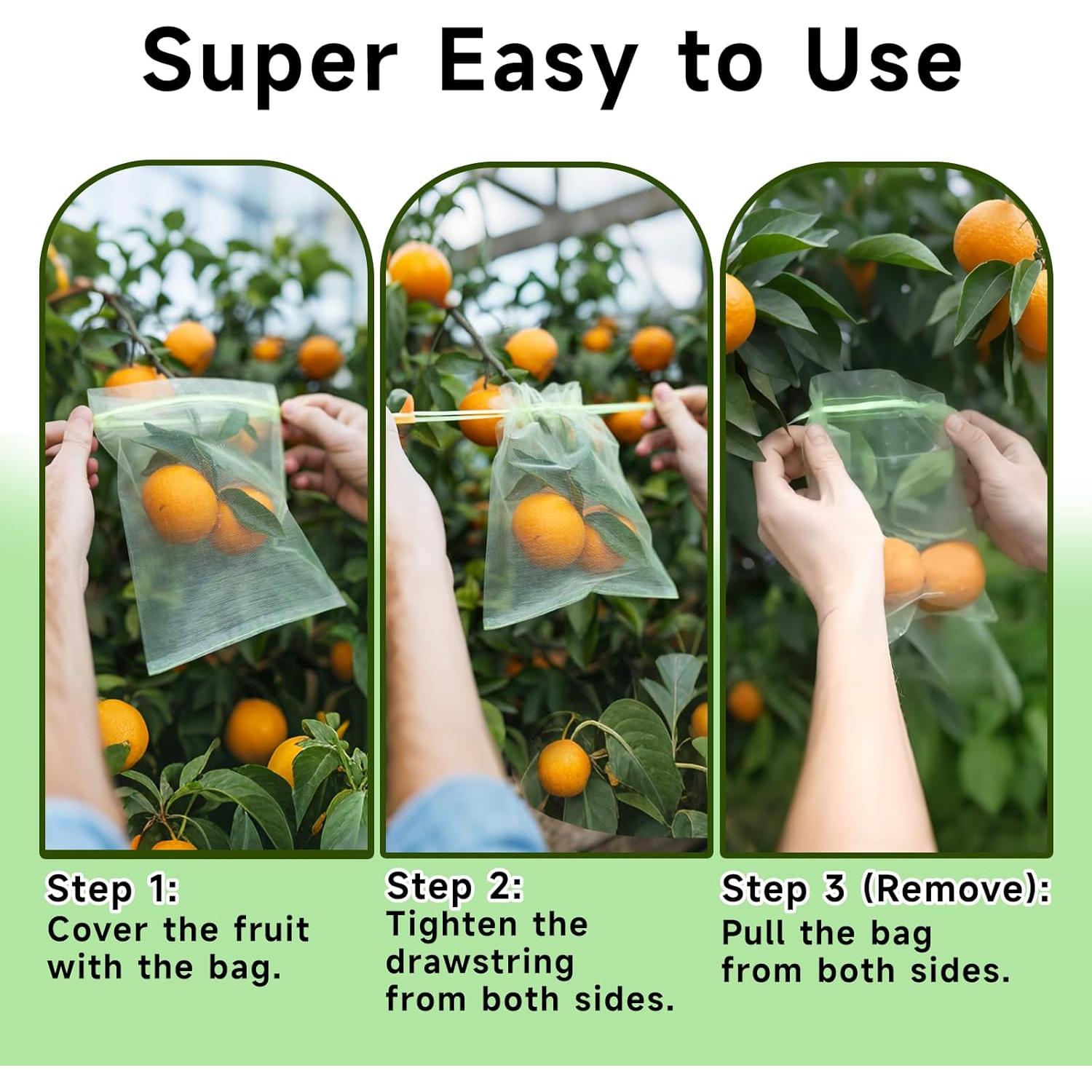 Super Easy to Use

Step 1:
Cover the fruit with the bag.

Step 2:
Tighten the drawstring from both sides.

Step 3 (Remove):
Pull the bag from both sides.