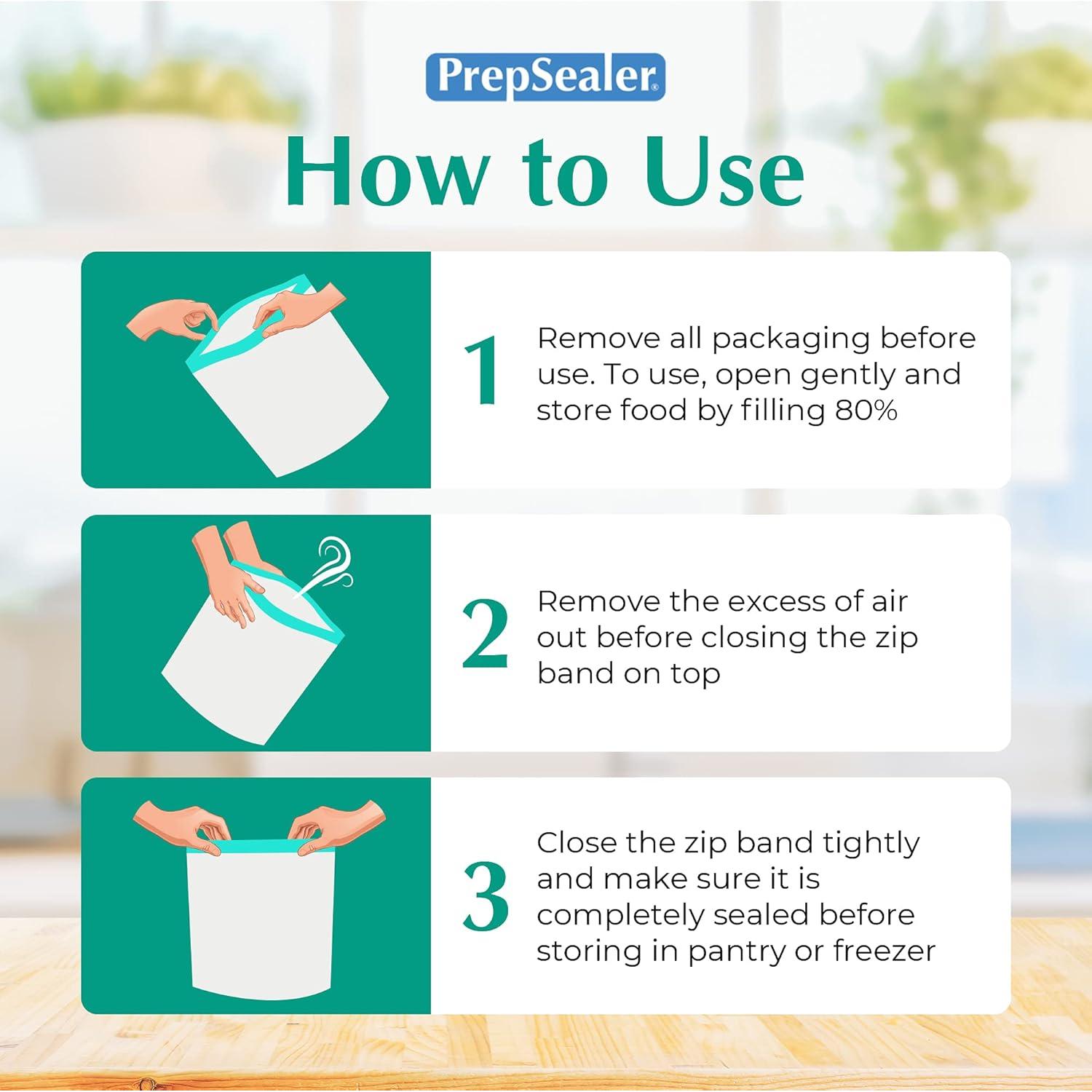 PrepSealer®

How to Use

1

Remove all packaging before use. To use, open gently and store food by filling 80%

2

Remove the excess of air out before closing the zip band on top

3

Close the zip band tightly and make sure it is completely sealed before storing in pantry or freezer