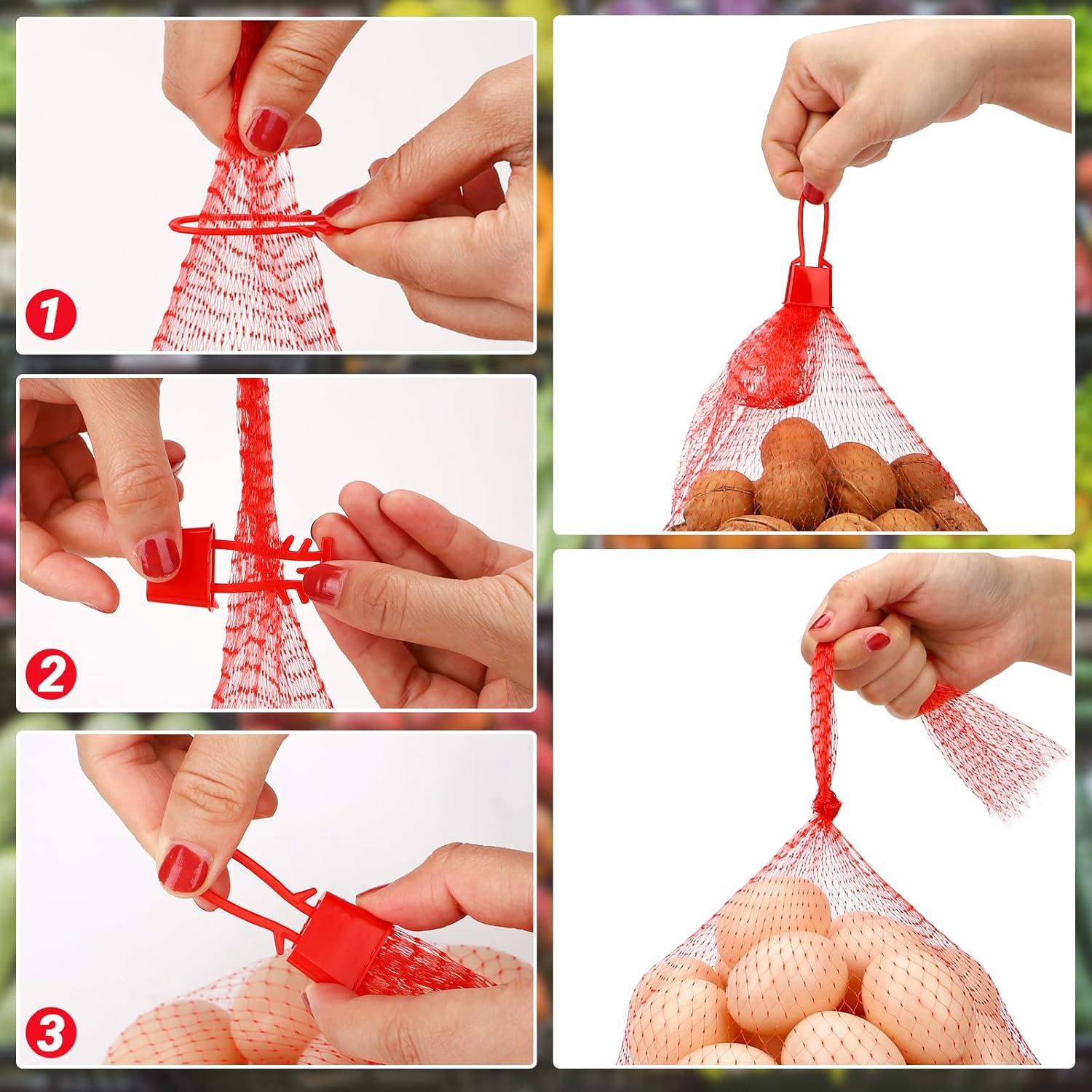 1

2

3