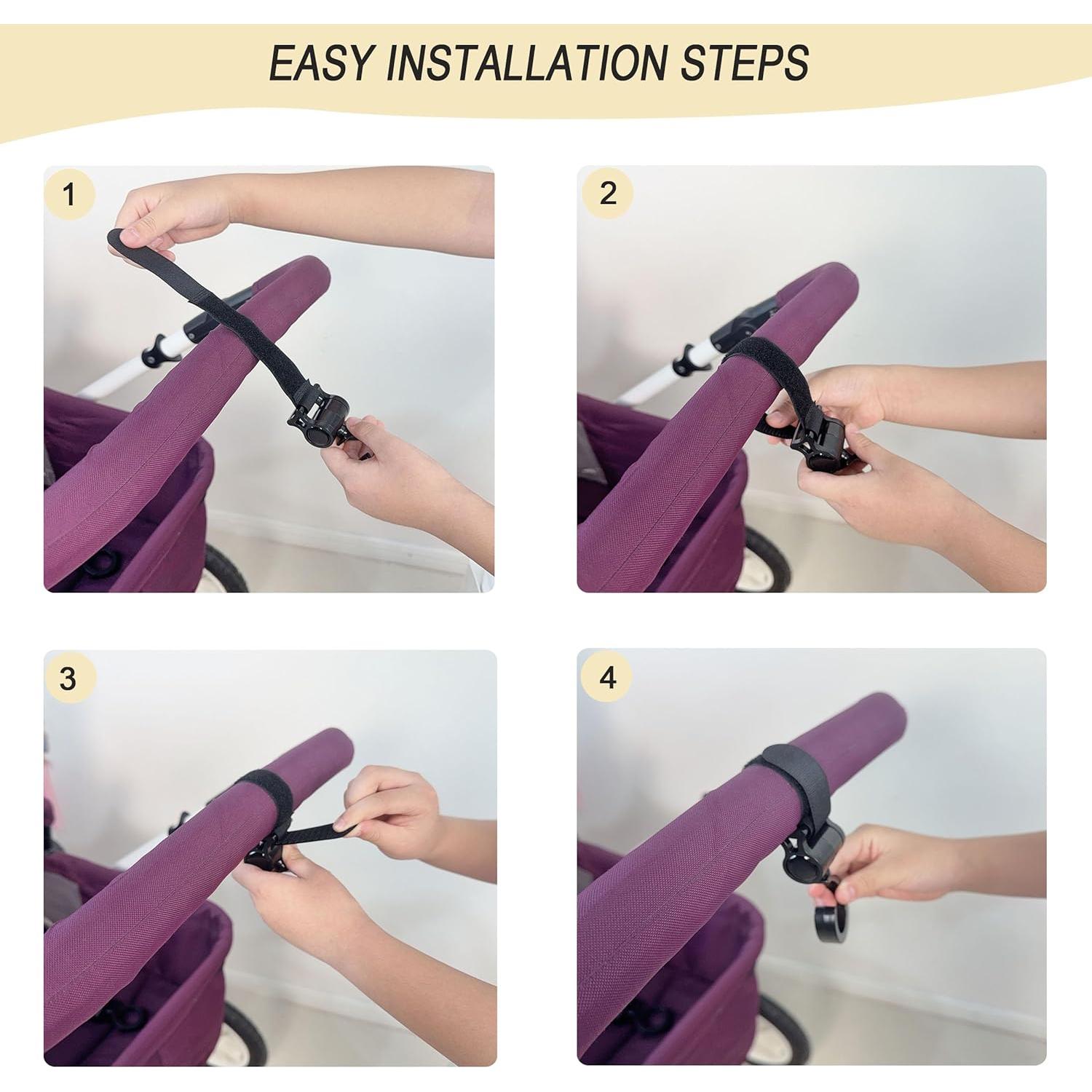 EASY INSTALLATION STEPS

1

2

3

4