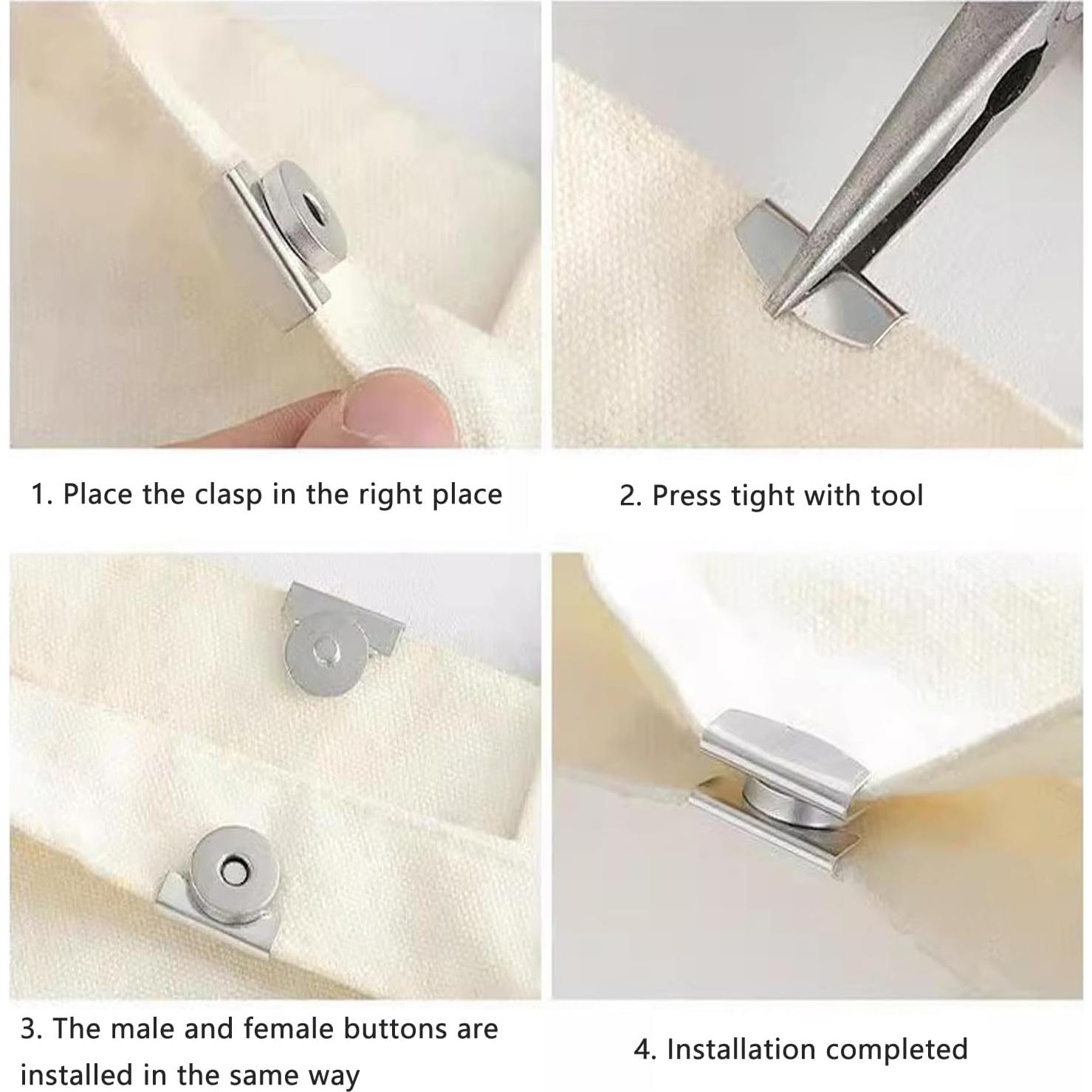 1. Place the clasp in the right place

2. Press tight with tool

3. The male and female buttons are installed in the same way

4. Installation completed