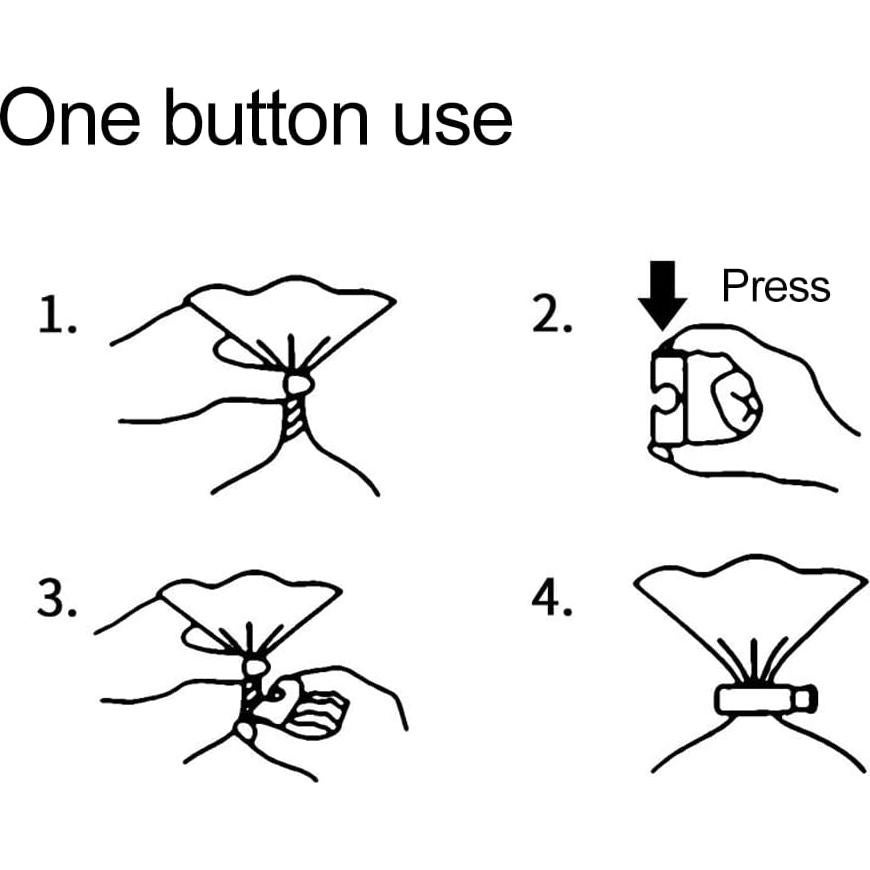 One button use

1.

2.

Press

3.

4.