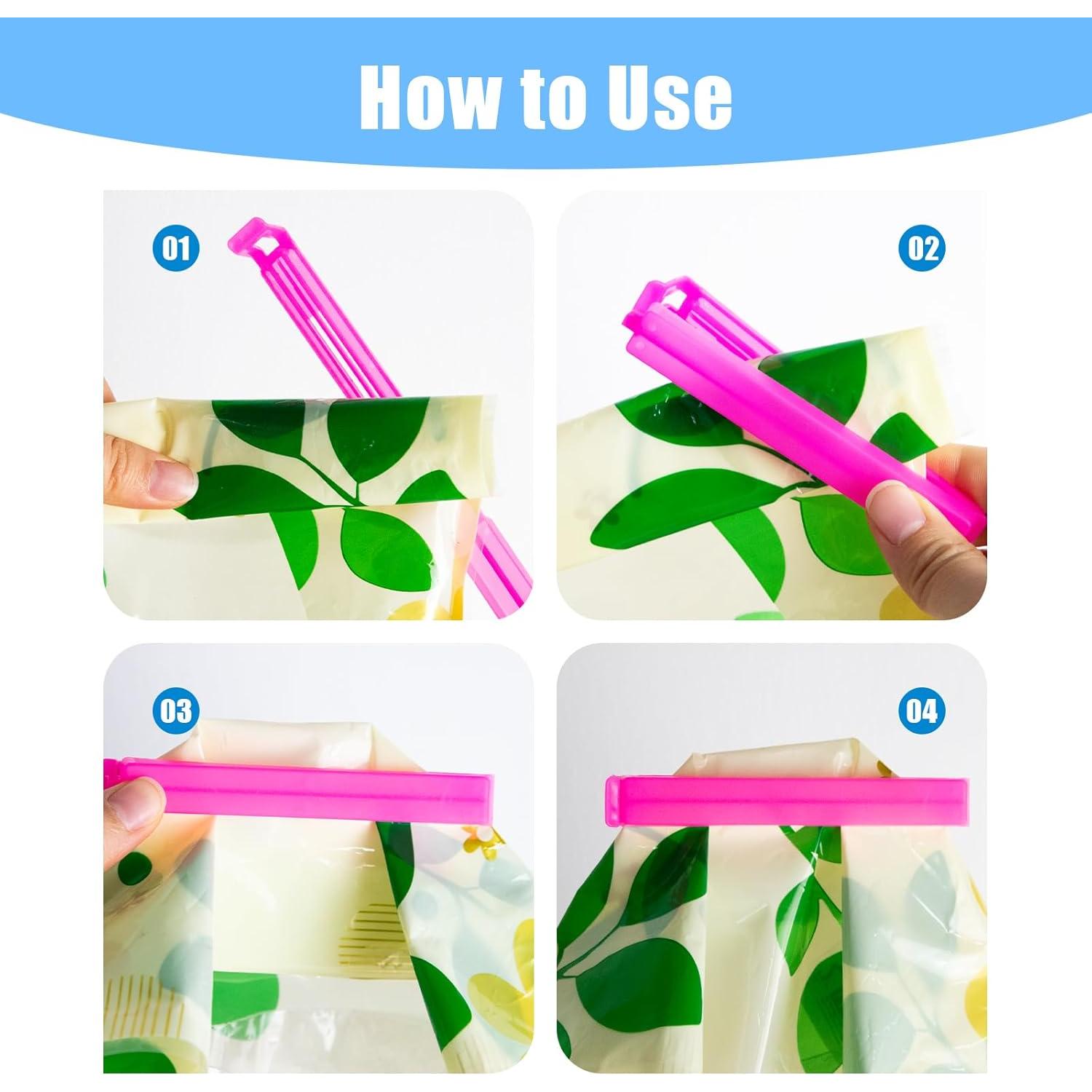 How to Use

01

02

03

04