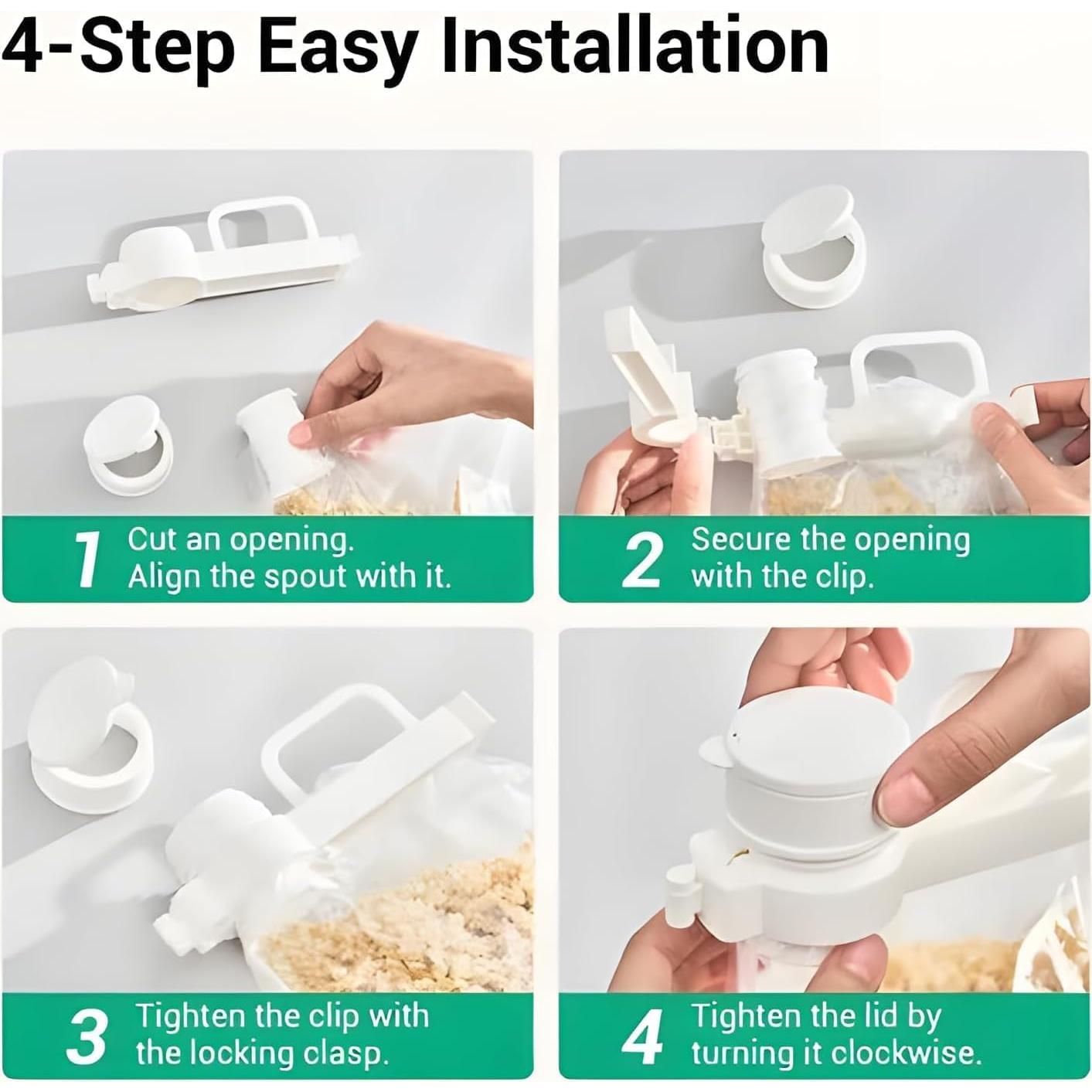 4-Step Easy Installation

1 Cut an opening. Align the spout with it.

2 Secure the opening with the clip.

3 Tighten the clip with the locking clasp.

4 Tighten the lid by turning it clockwise.