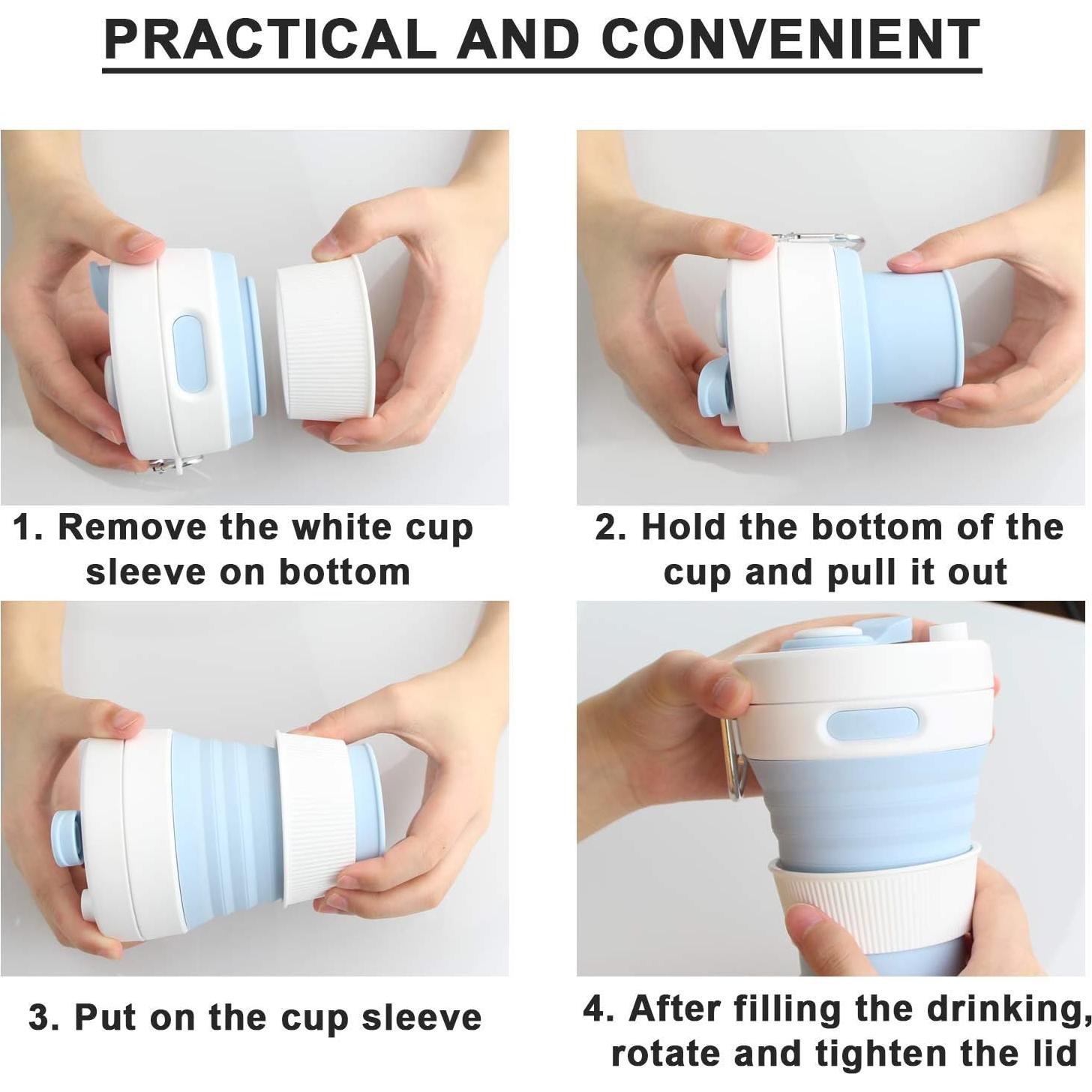 PRACTICAL AND CONVENIENT

1. Remove the white cup sleeve on bottom

2. Hold the bottom of the cup and pull it out

3. Put on the cup sleeve

4. After filling the drinking, rotate and tighten the lid