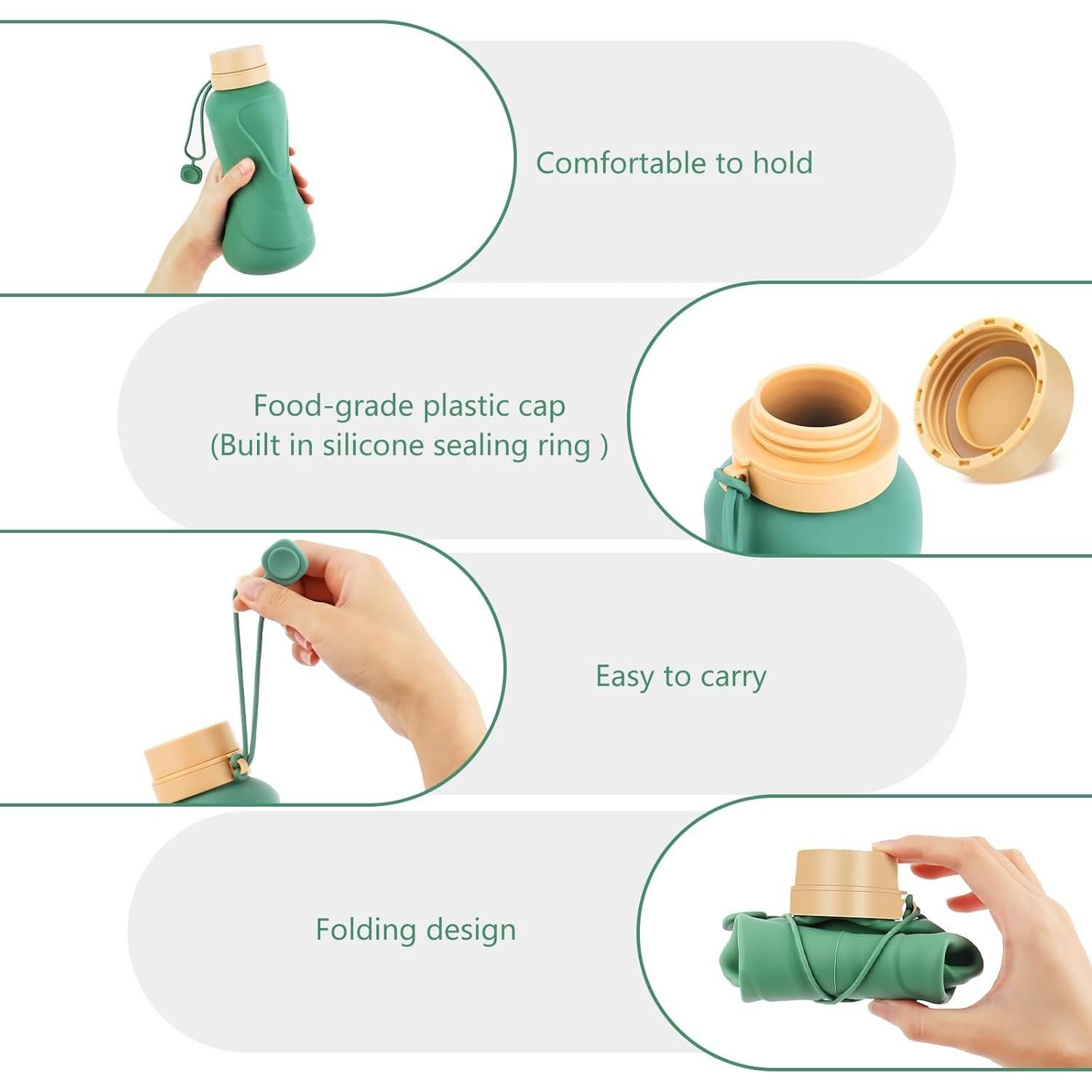 Comfortable to hold

Food-grade plastic cap
(Built in silicone sealing ring )

Easy to carry

Folding design