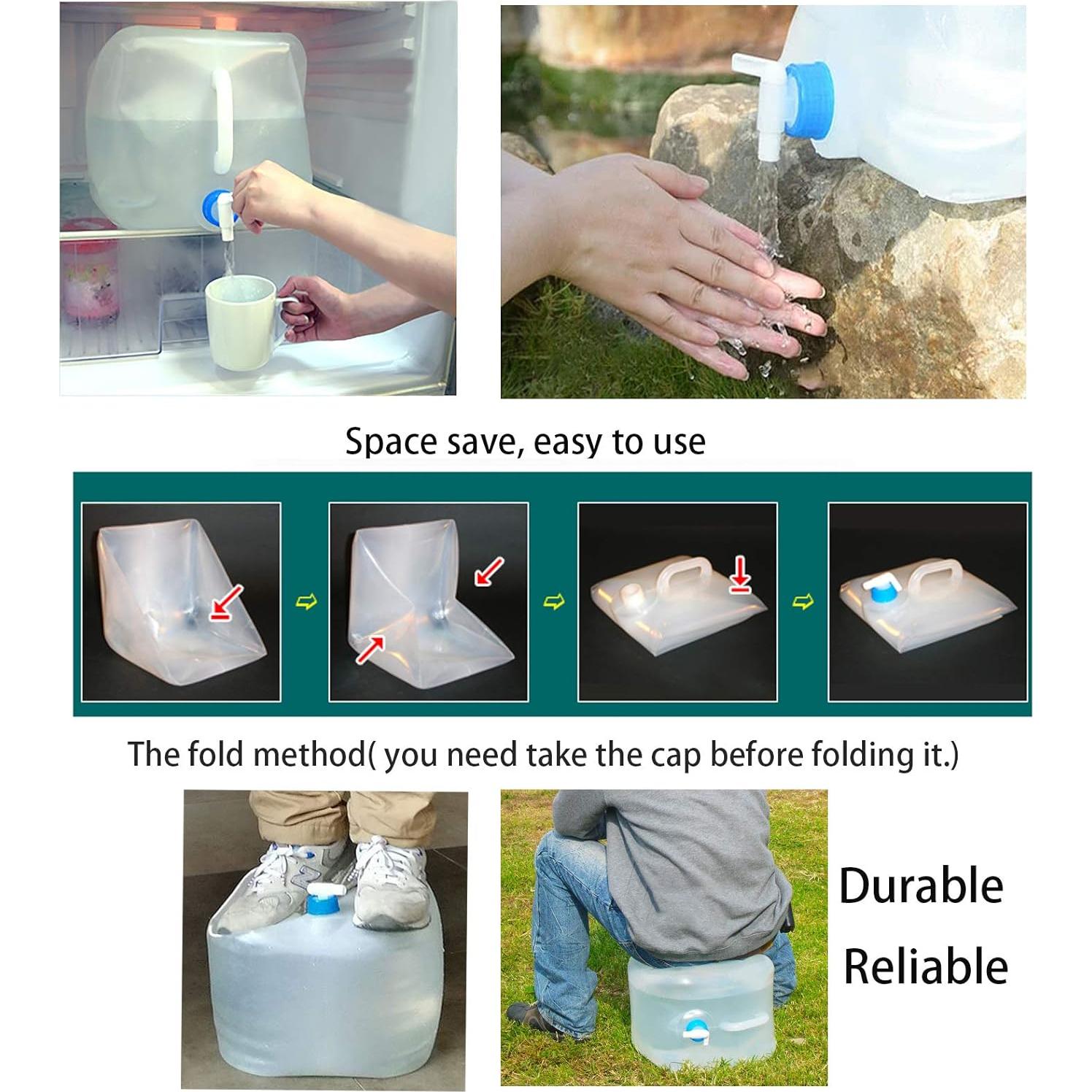 Space save, easy to use

The fold method( you need take the cap before folding it.)

Durable

Reliable