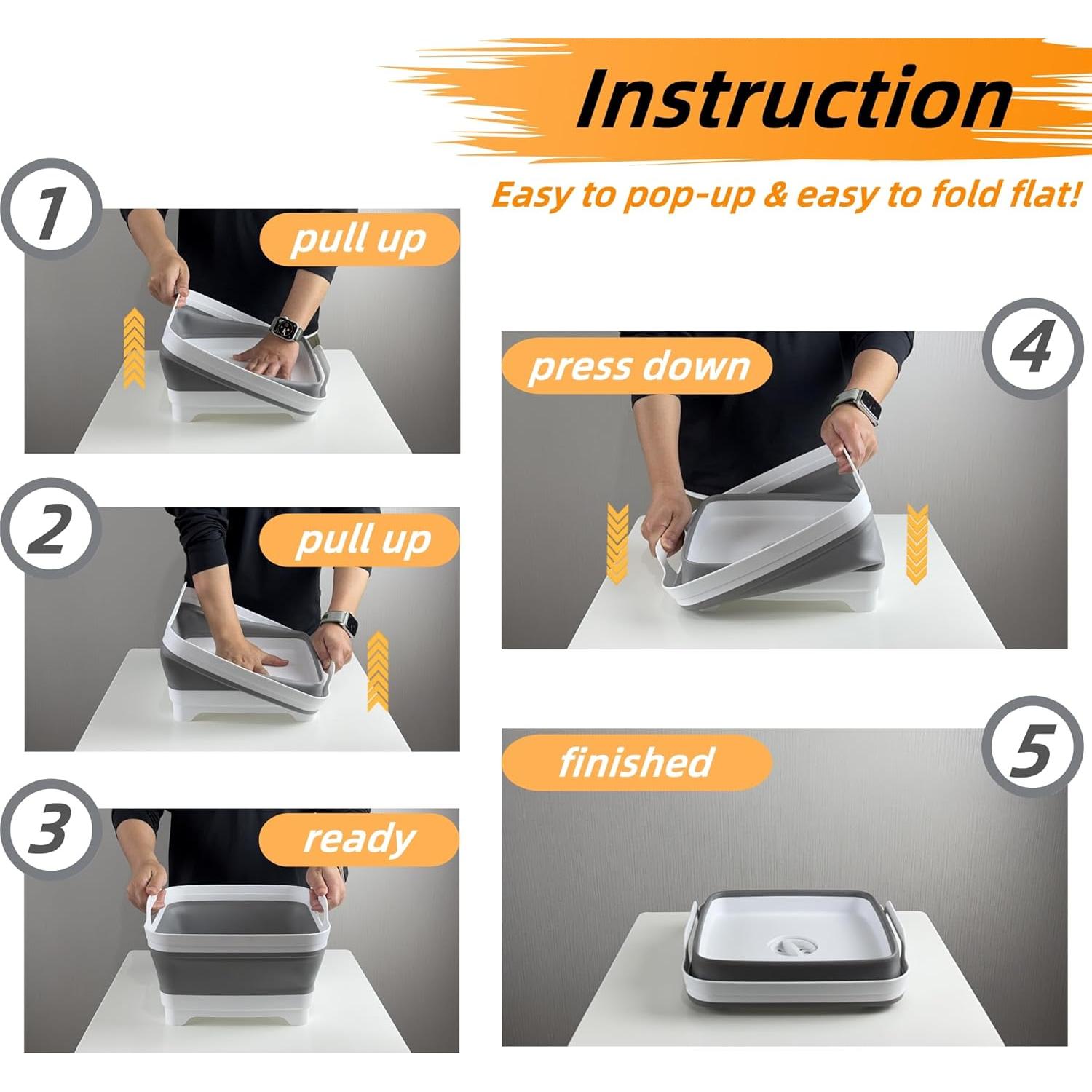 Instruction

Easy to pop-up & easy to fold flat!

1
pull up

2
pull up

3
ready

4
press down

5
finished