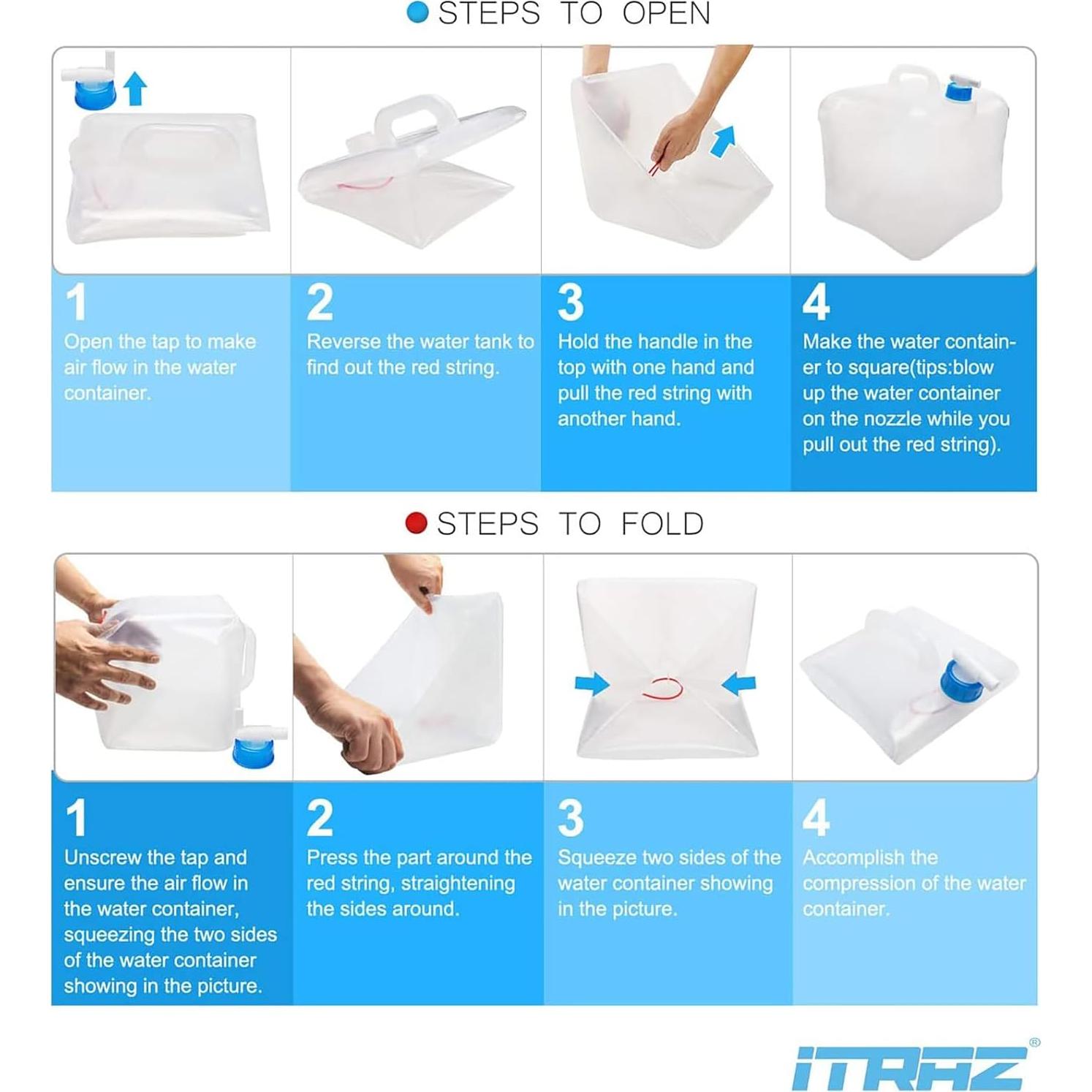 STEPS TO OPEN

1
Open the tap to make air flow in the water container.

2
Reverse the water tank to find out the red string.

3
Hold the handle in the top with one hand and pull the red string with another hand.

4
Make the water container to square(tips:blow up the water container on the nozzle while you pull out the red string).

STEPS TO FOLD

1
Unscrew the tap and ensure the air flow in the water container, squeezing the two sides of the water container showing in the picture.

2
Press the part around the red string, straightening the sides around.

3
Squeeze two sides of the water container showing in the picture.

4
Accomplish the compression of the water container.

ITRAZ®