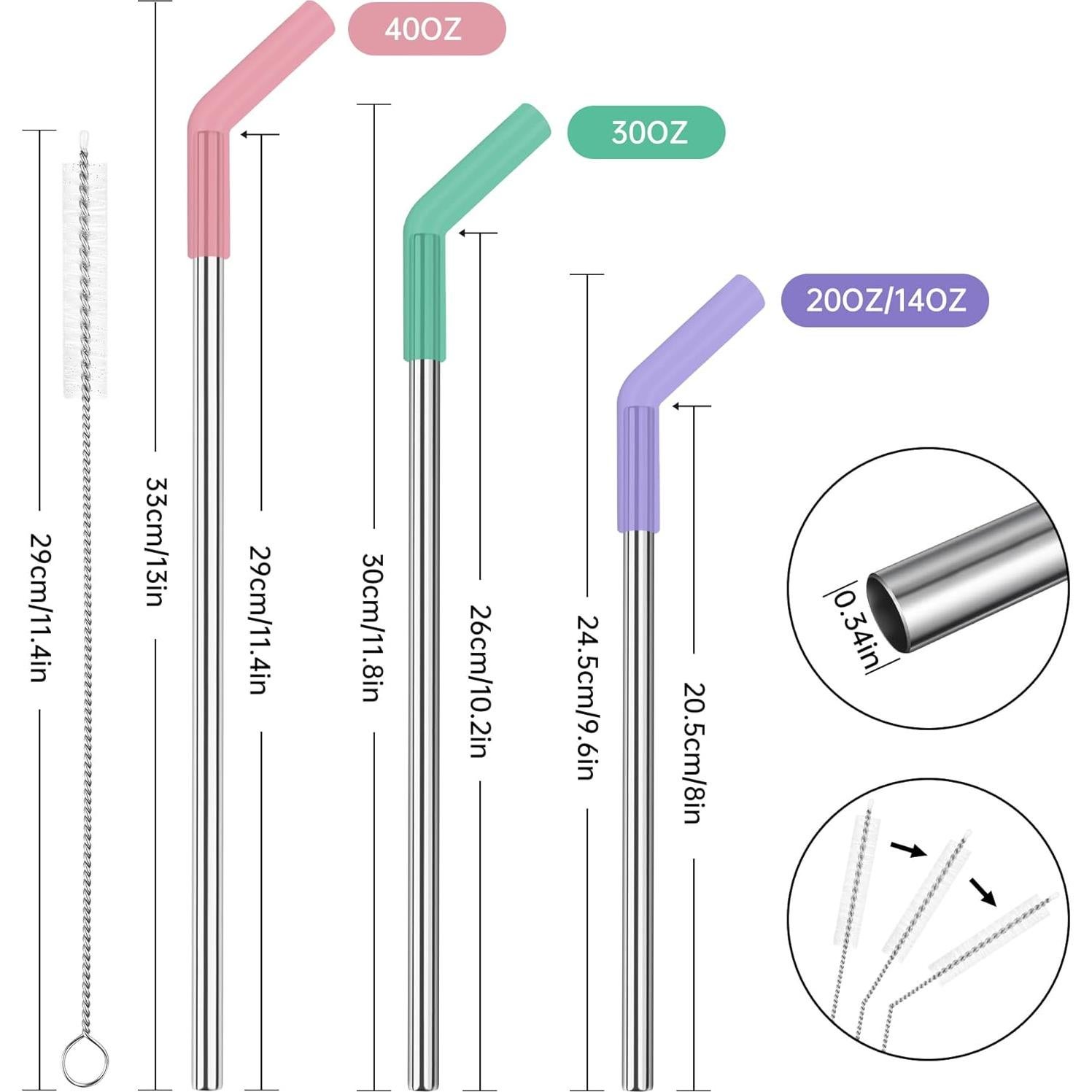 40OZ

30OZ

20OZ/14OZ

29cm/11.4in

33cm/13in

29cm/11.4in

30cm/11.8in

26cm/10.2in

24.5cm/9.6in

20.5cm/8in

0.34in