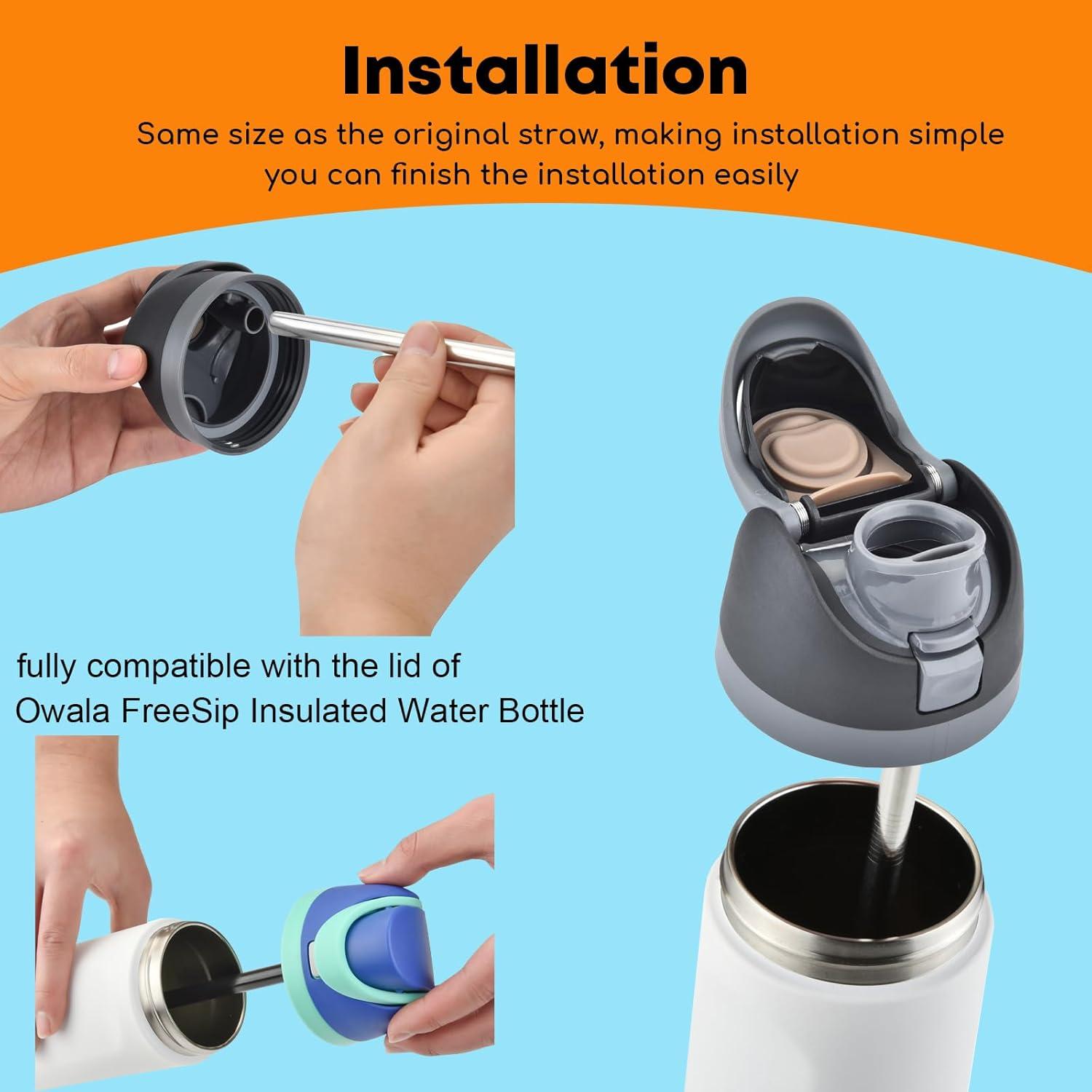 Installation

Same size as the original straw, making installation simple you can finish the installation easily

fully compatible with the lid of Owala FreeSip Insulated Water Bottle