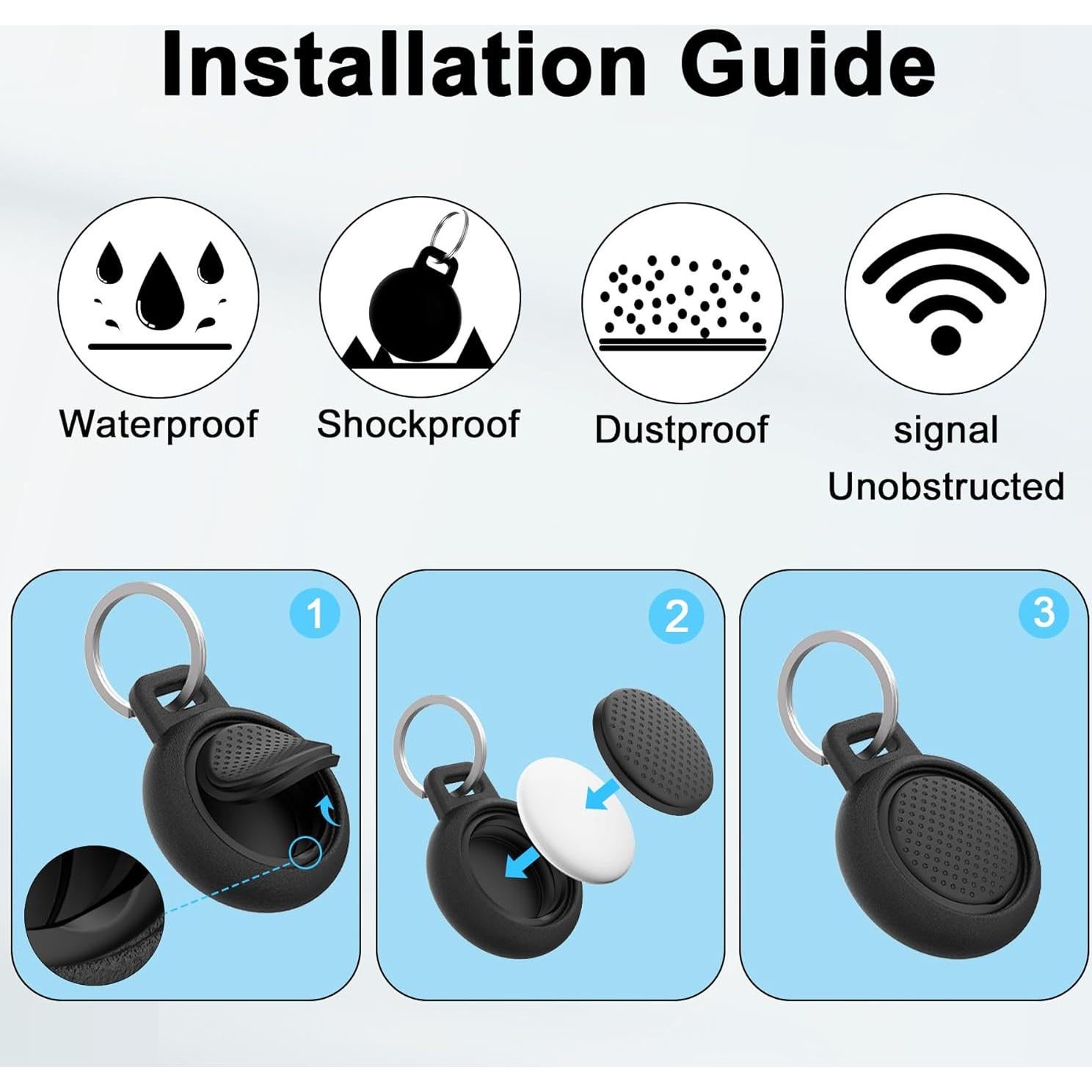 Installation Guide

Waterproof

Shockproof

Dustproof

signal
Unobstructed

1

2

3