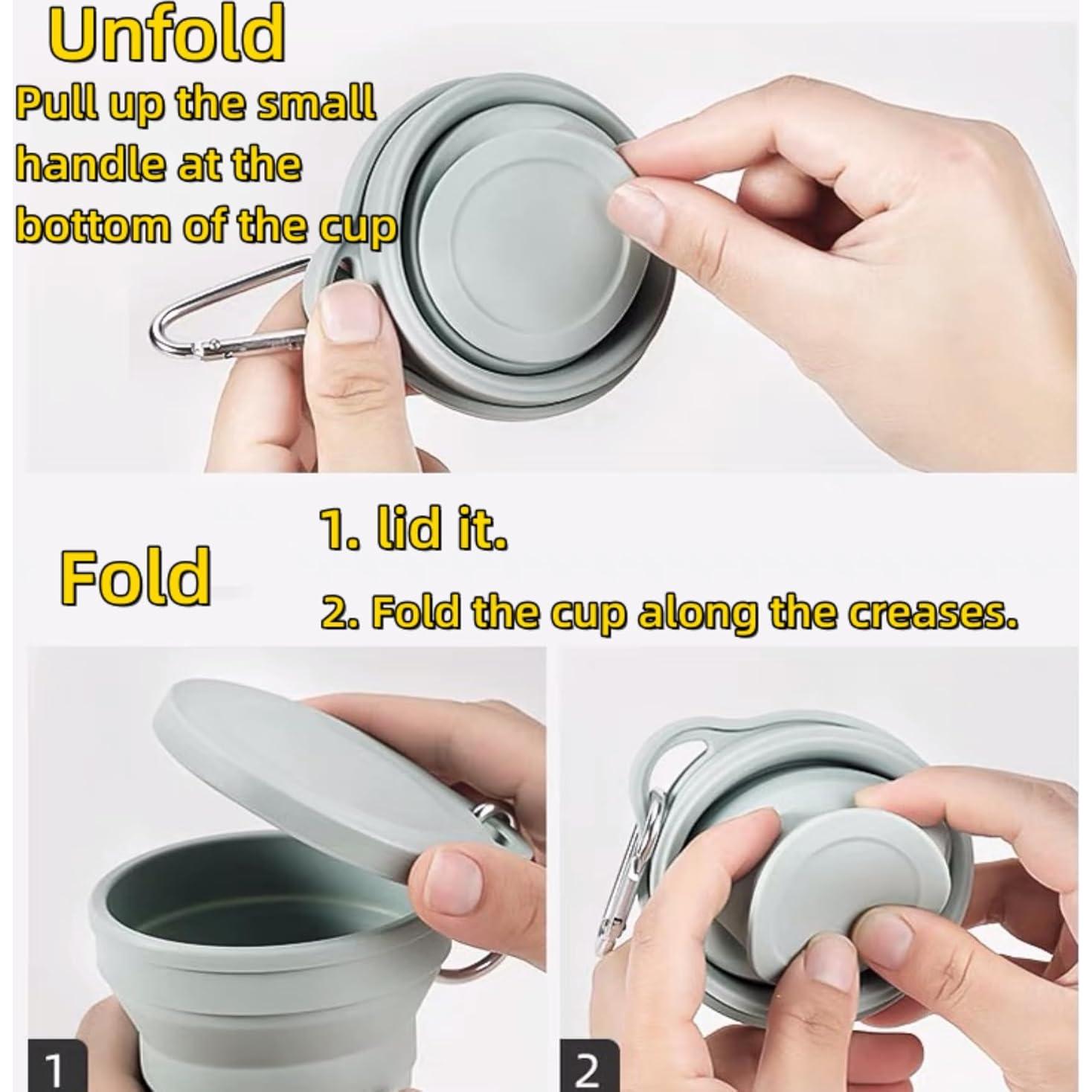 Unfold
Pull up the small handle at the bottom of the cup

Fold

1. lid it.

2. Fold the cup along the creases.

1

2