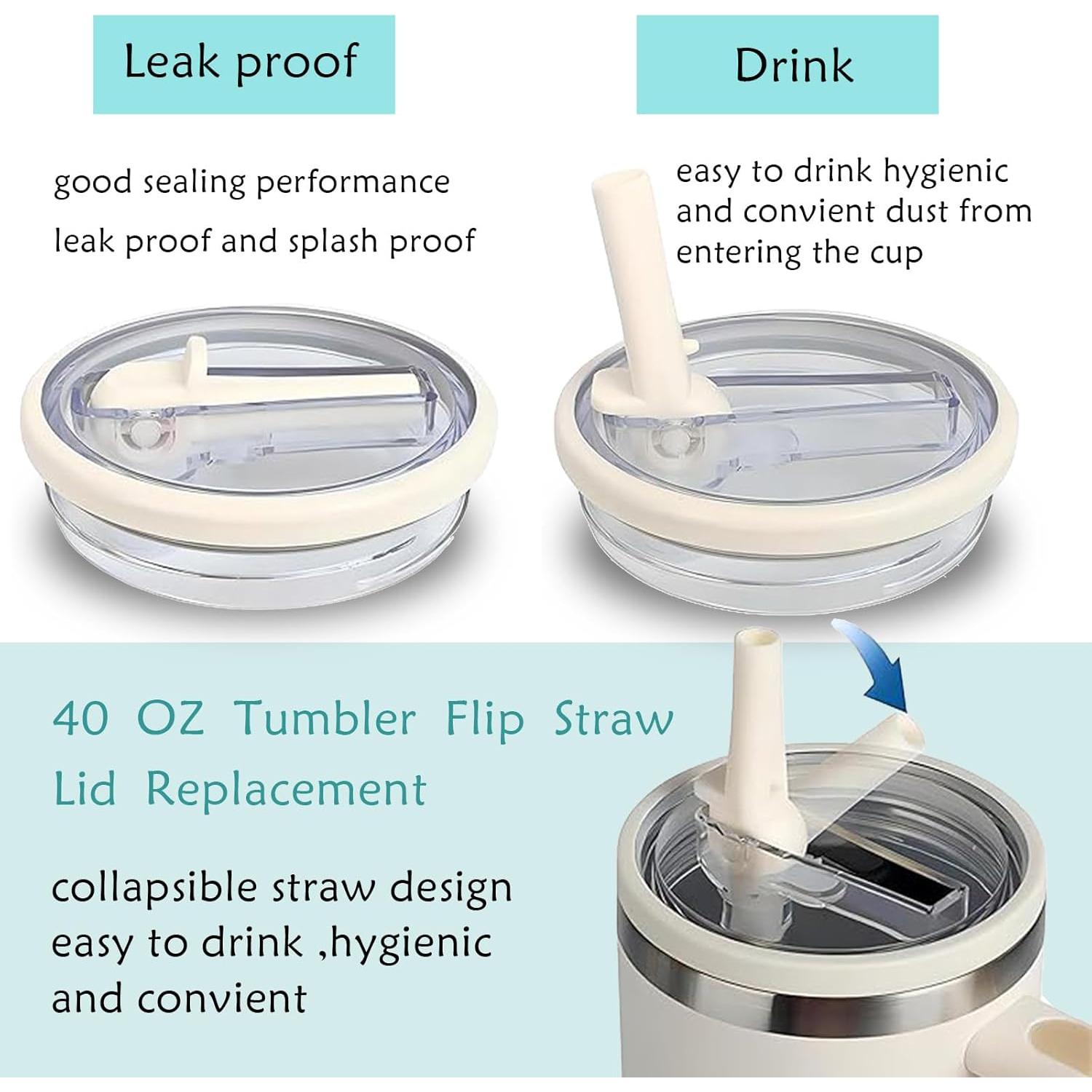 Leak proof

good sealing performance

leak proof and splash proof

Drink

easy to drink hygienic and convient dust from entering the cup

40 OZ Tumbler Flip Straw Lid Replacement

collapsible straw design easy to drink ,hygienic and convient