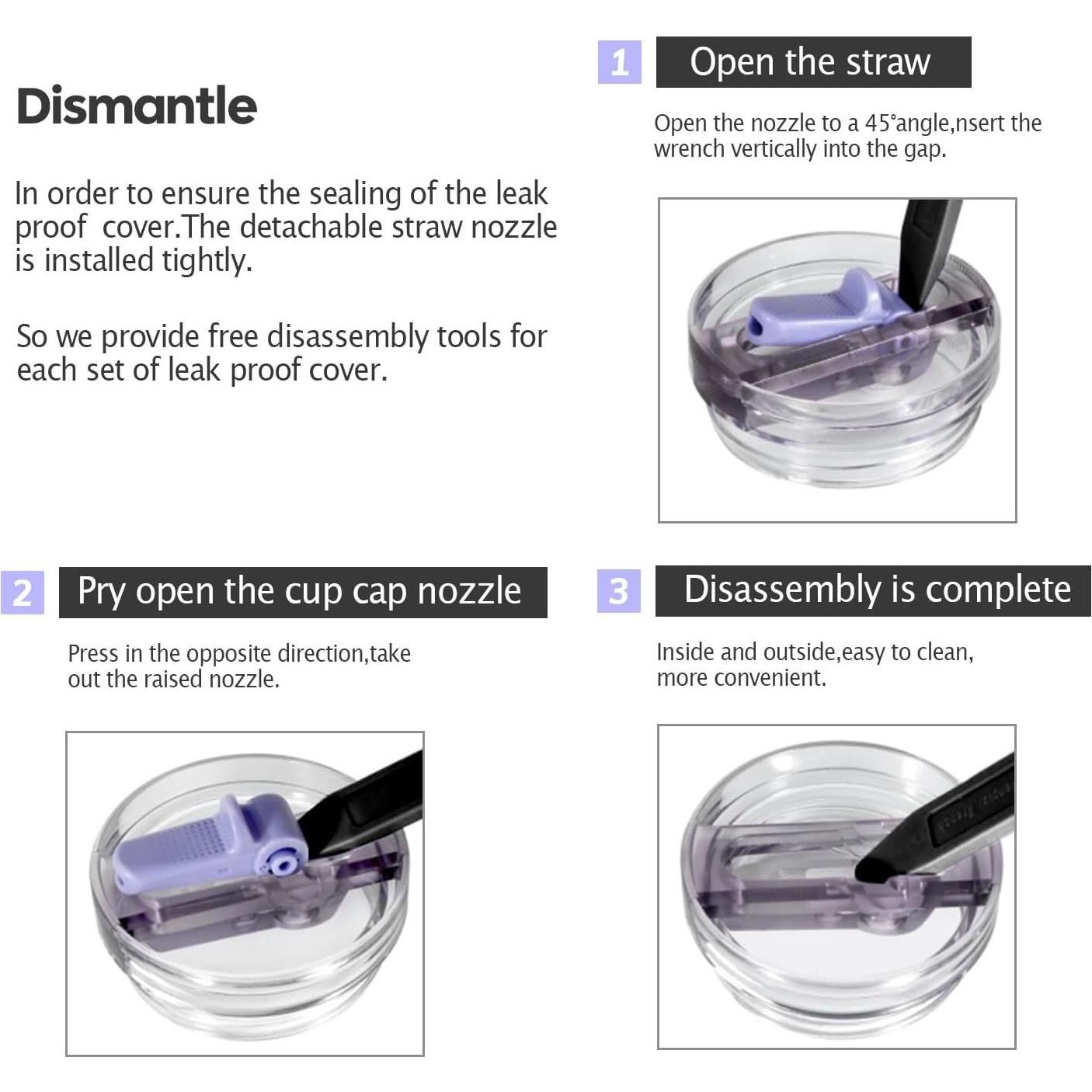 Dismantle

In order to ensure the sealing of the leak proof cover.The detachable straw nozzle is installed tightly.

So we provide free disassembly tools for each set of leak proof cover.

1 Open the straw

Open the nozzle to a 45°angle,nsert the wrench vertically into the gap.

2 Pry open the cup cap nozzle

Press in the opposite direction,take out the raised nozzle.

3 Disassembly is complete

Inside and outside,easy to clean, more convenient.