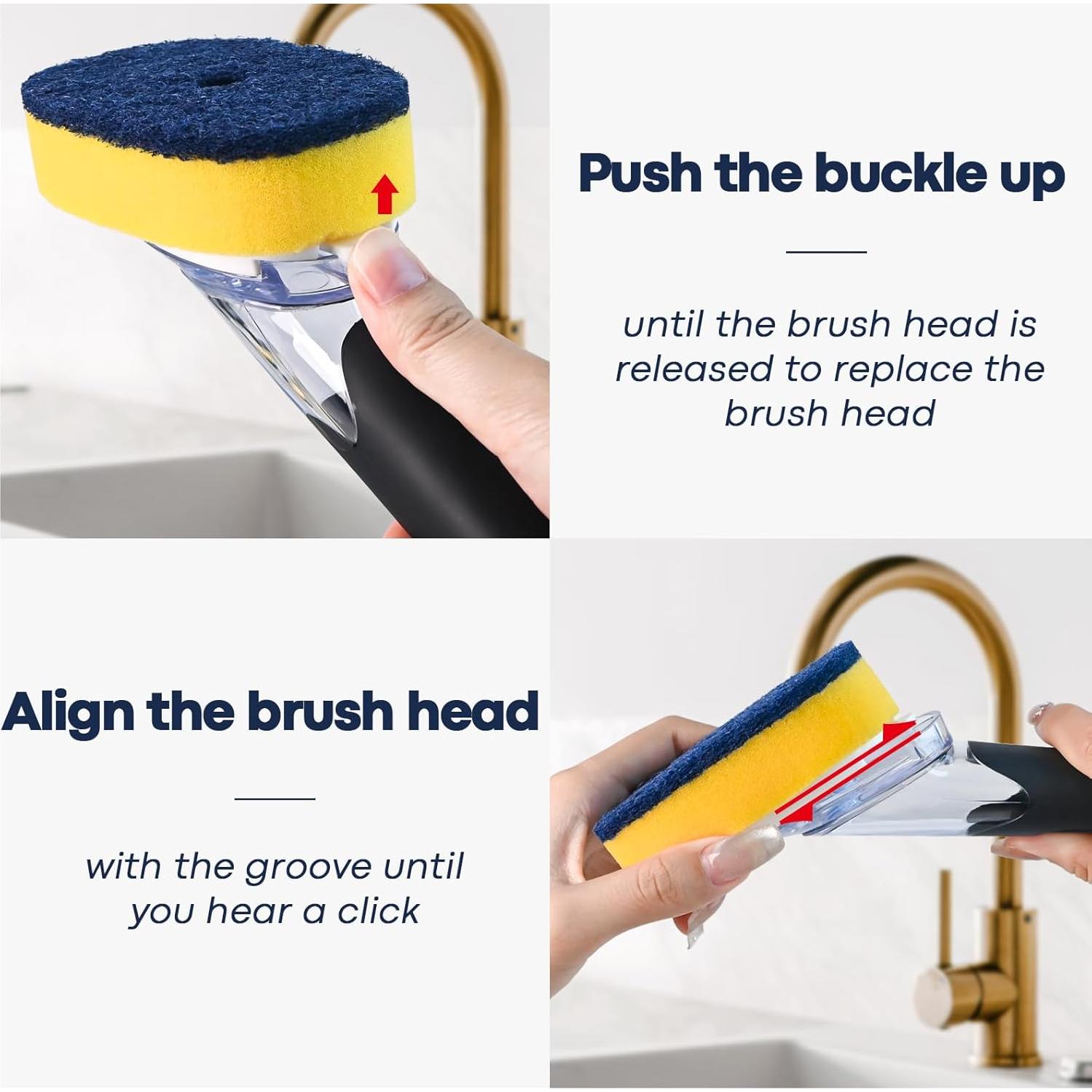 Push the buckle up

until the brush head is released to replace the brush head

Align the brush head

with the groove until you hear a click