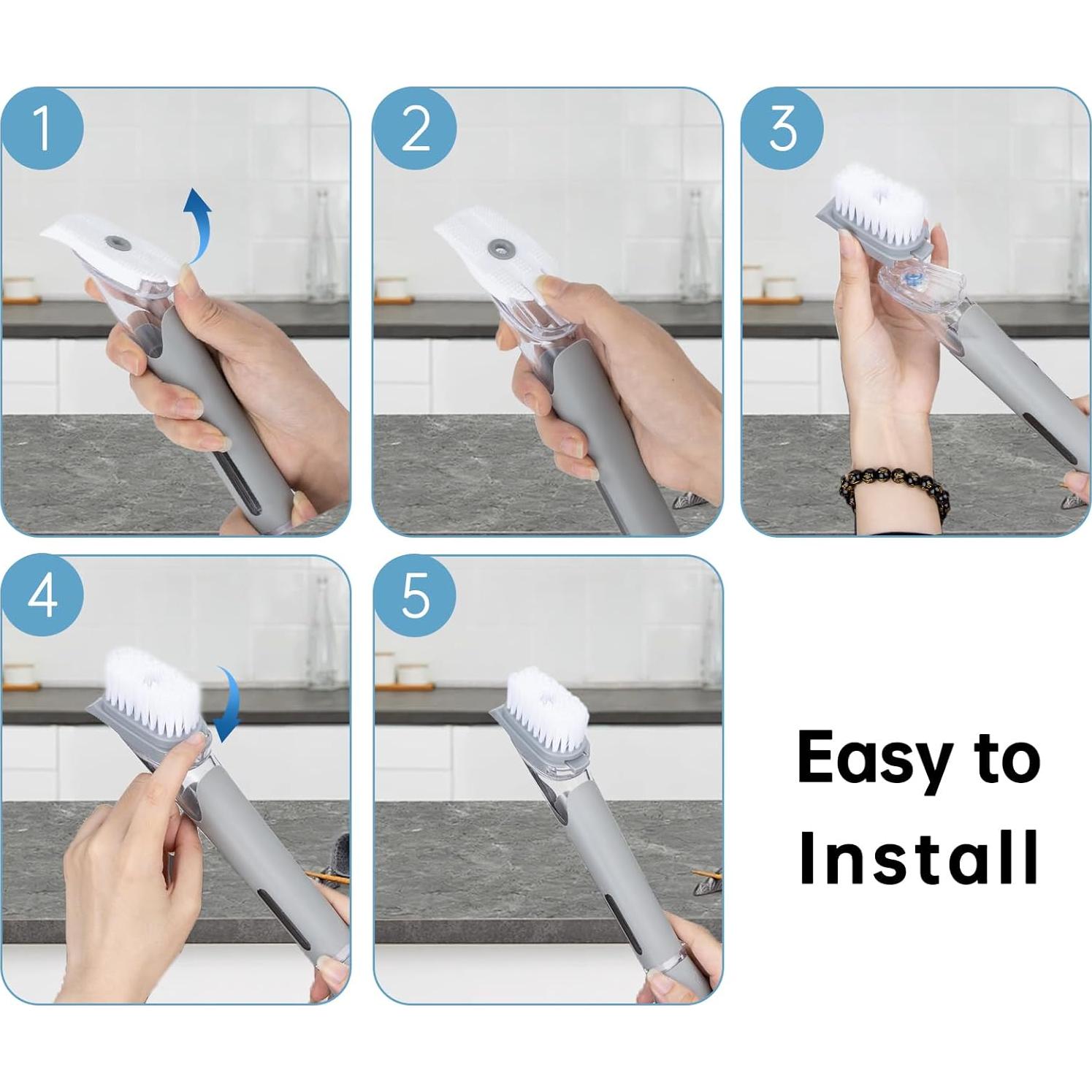 1

2

3

4

5

Easy to Install