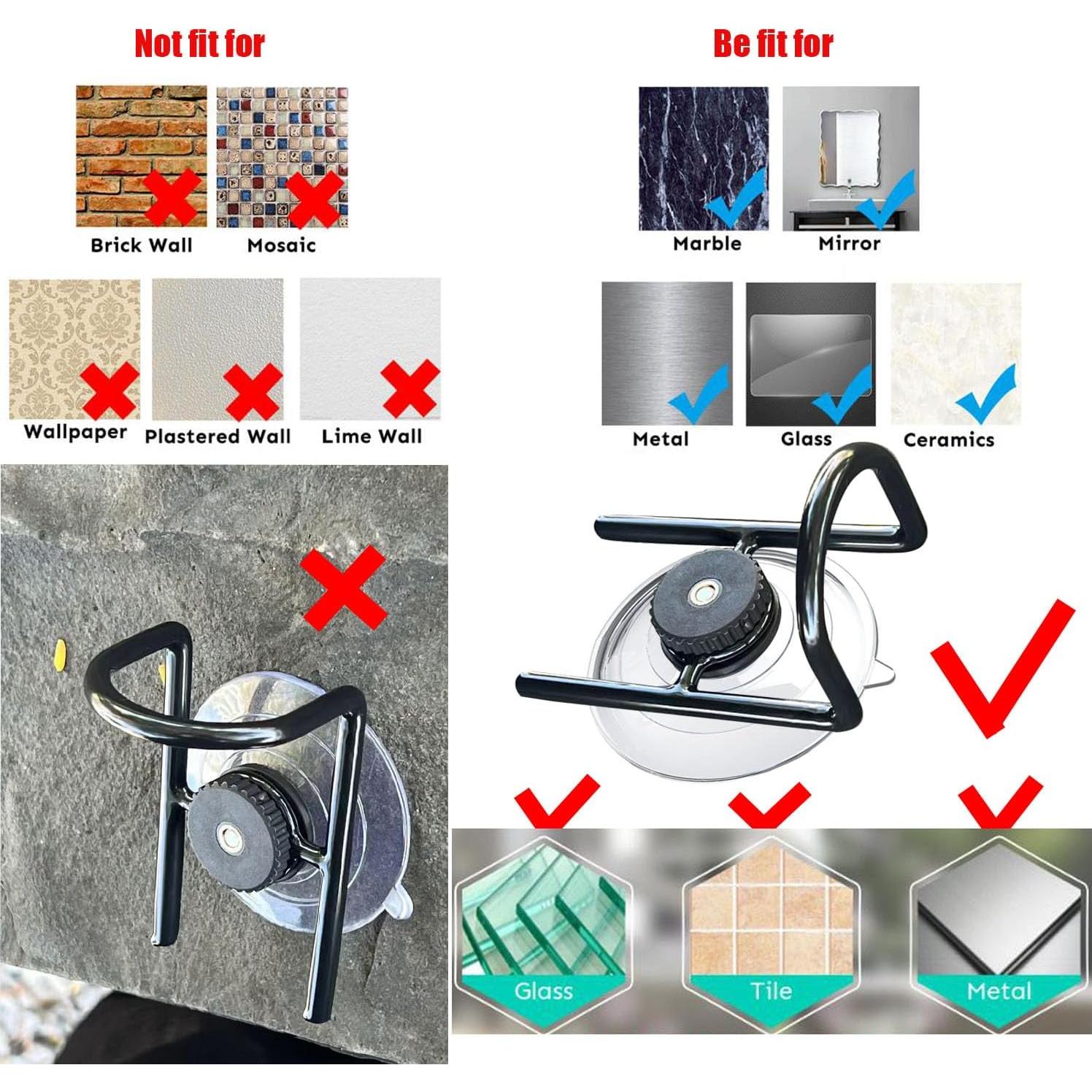 Not fit for

Brick Wall
Mosaic

Wallpaper
Plastered Wall
Lime Wall

Be fit for

Marble
Mirror

Metal
Glass
Ceramics

Glass
Tile
Metal