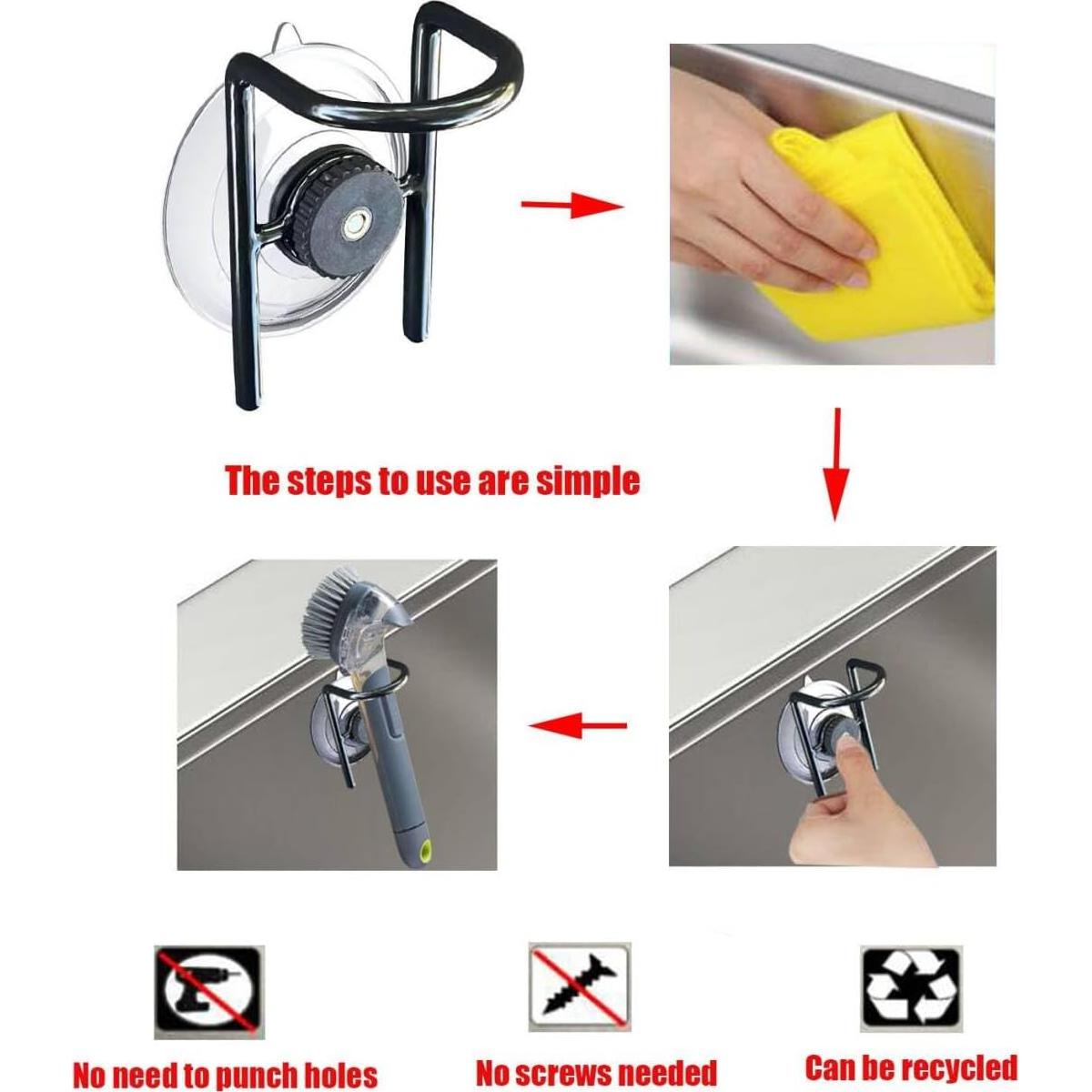 The steps to use are simple

No need to punch holes

No screws needed

Can be recycled