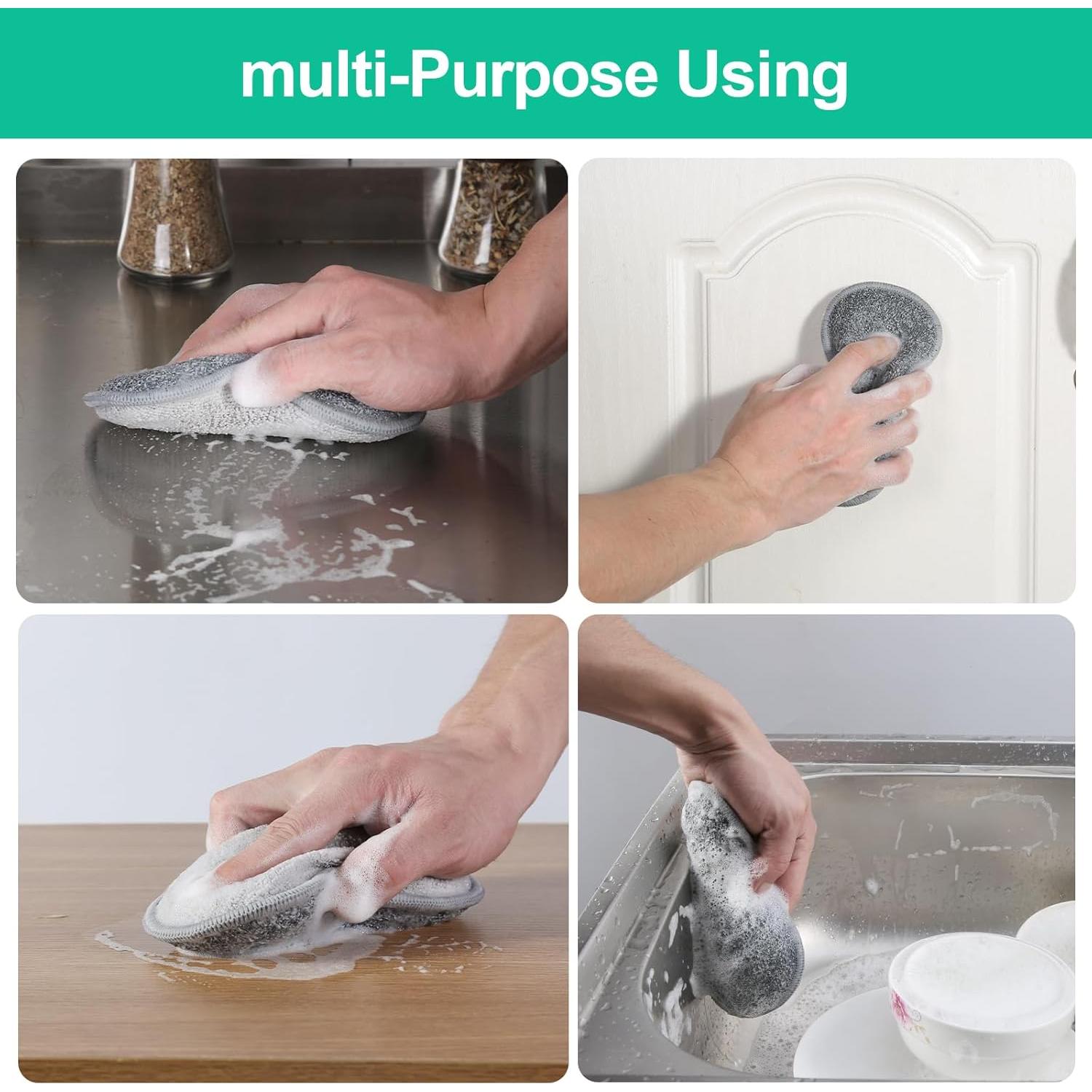 multi-Purpose Using