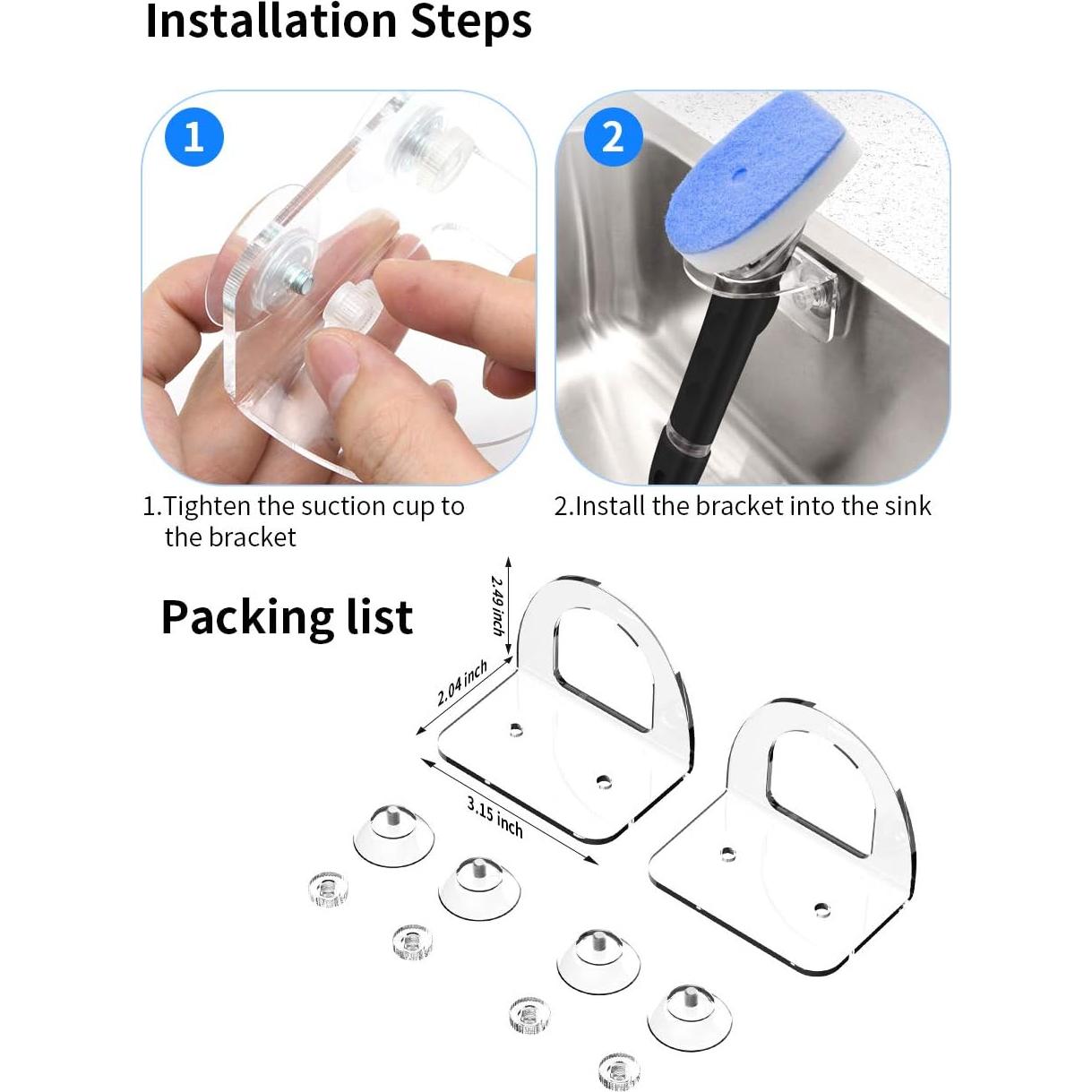 Installation Steps

1

2

1.Tighten the suction cup to the bracket

2.Install the bracket into the sink

Packing list

2.49 inch

2.04 inch

3.15 inch