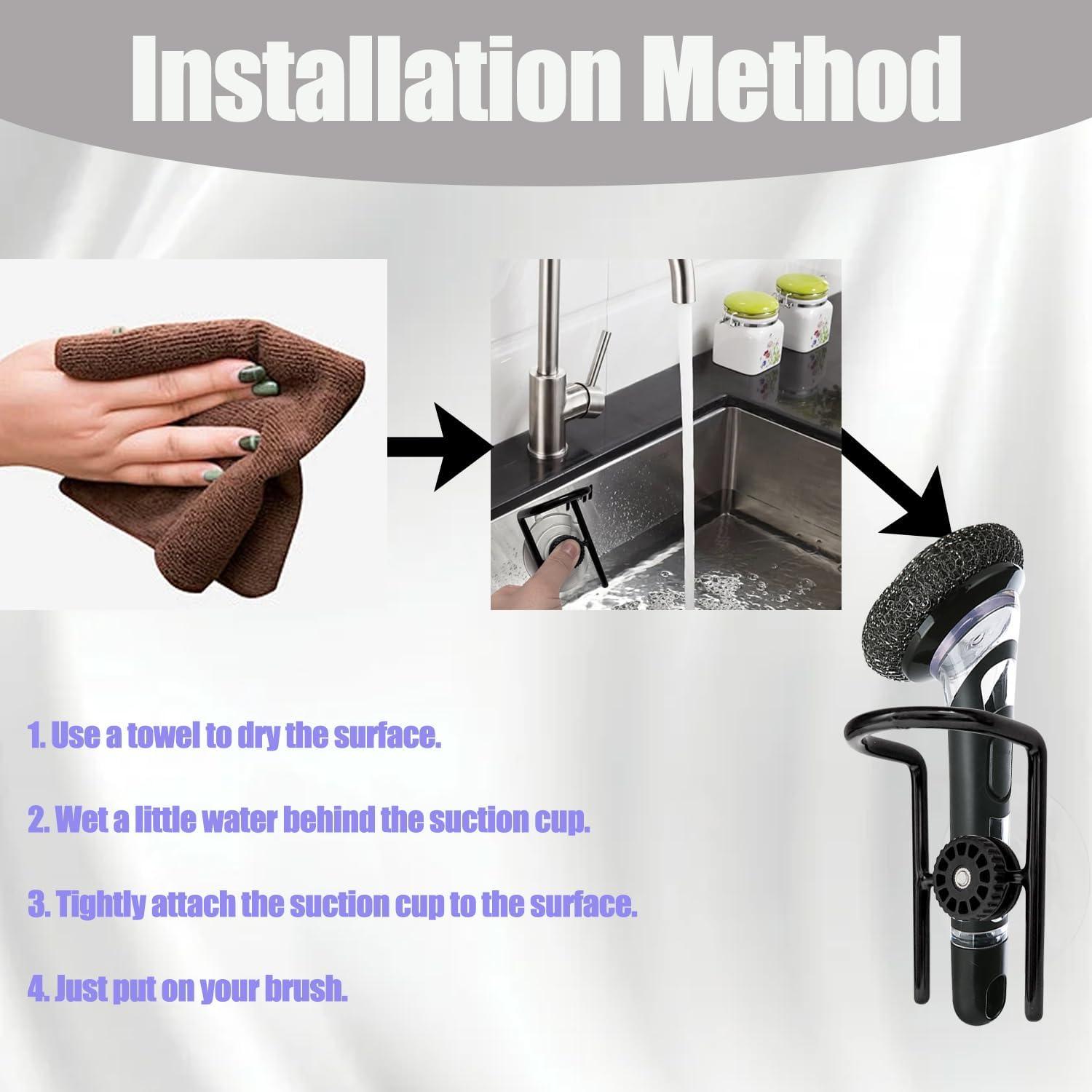 Installation Method

1. Use a towel to dry the surface.

2. Wet a little water behind the suction cup.

3. Tightly attach the suction cup to the surface.

4. Just put on your brush.