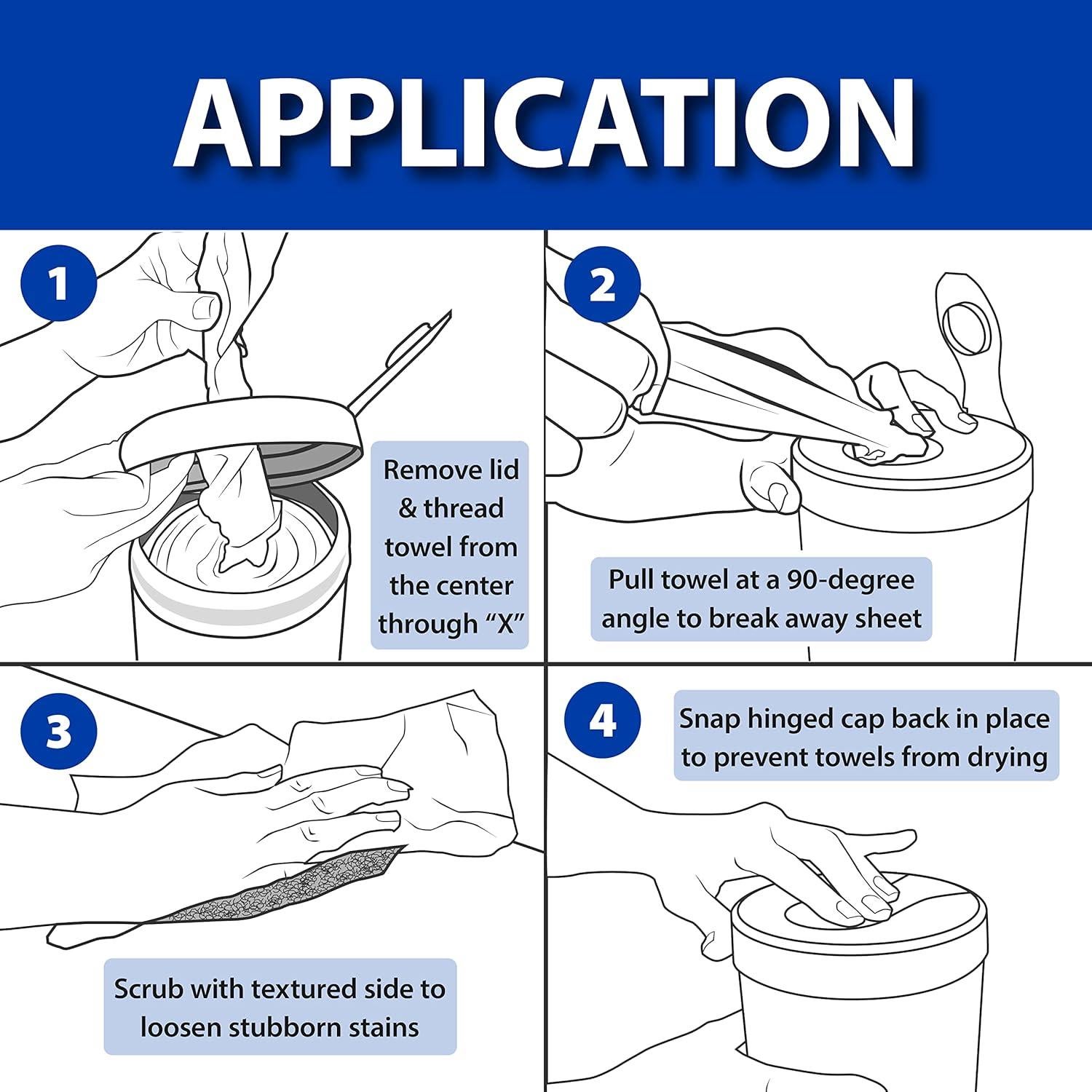 APPLICATION

1

Remove lid & thread towel from the center through “X”

2

Pull towel at a 90-degree angle to break away sheet

3

Scrub with textured side to loosen stubborn stains

4

Snap hinged cap back in place to prevent towels from drying