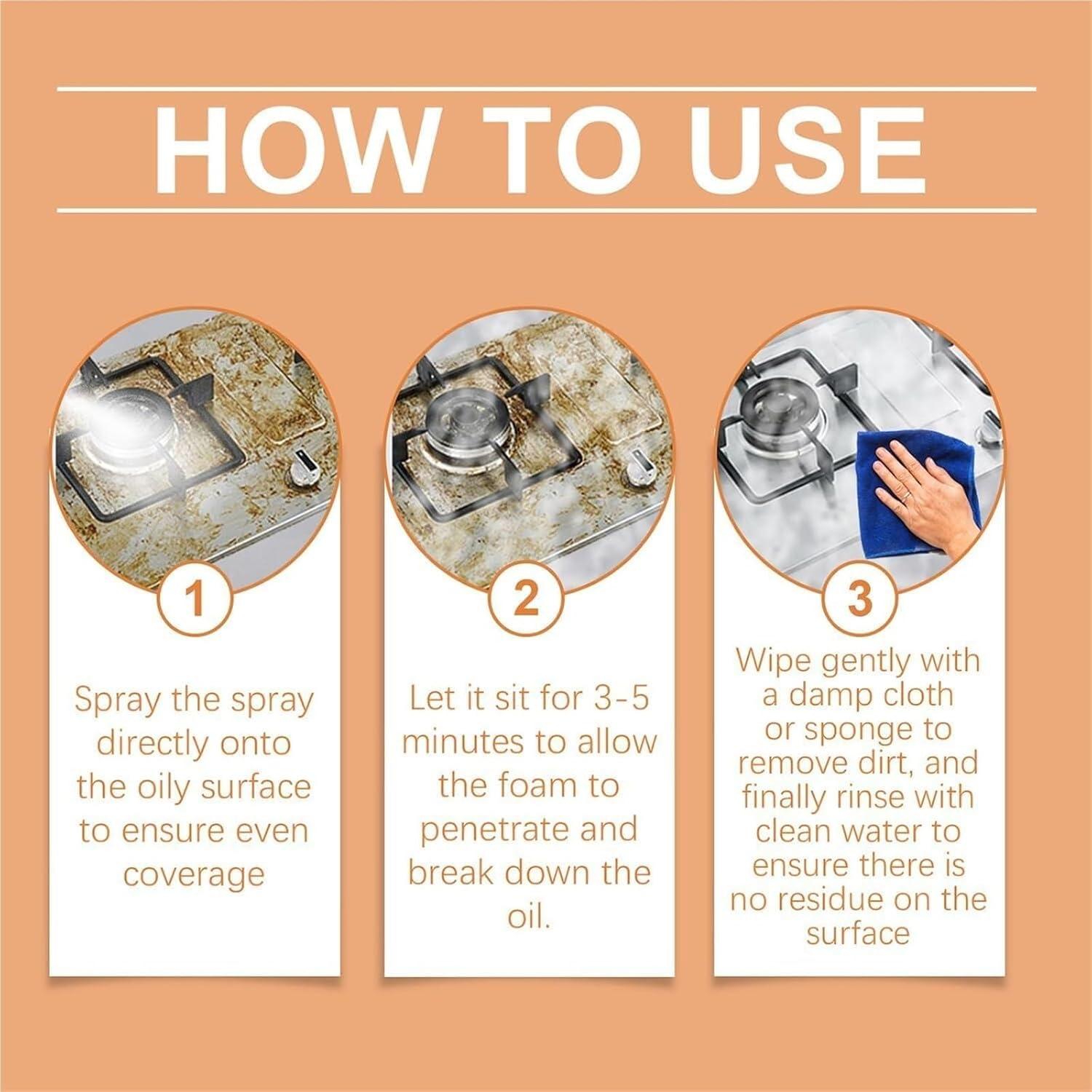 HOW TO USE

1

Spray the spray directly onto the oily surface to ensure even coverage

2

Let it sit for 3-5 minutes to allow the foam to penetrate and break down the oil.

3

Wipe gently with a damp cloth or sponge to remove dirt, and finally rinse with clean water to ensure there is no residue on the surface