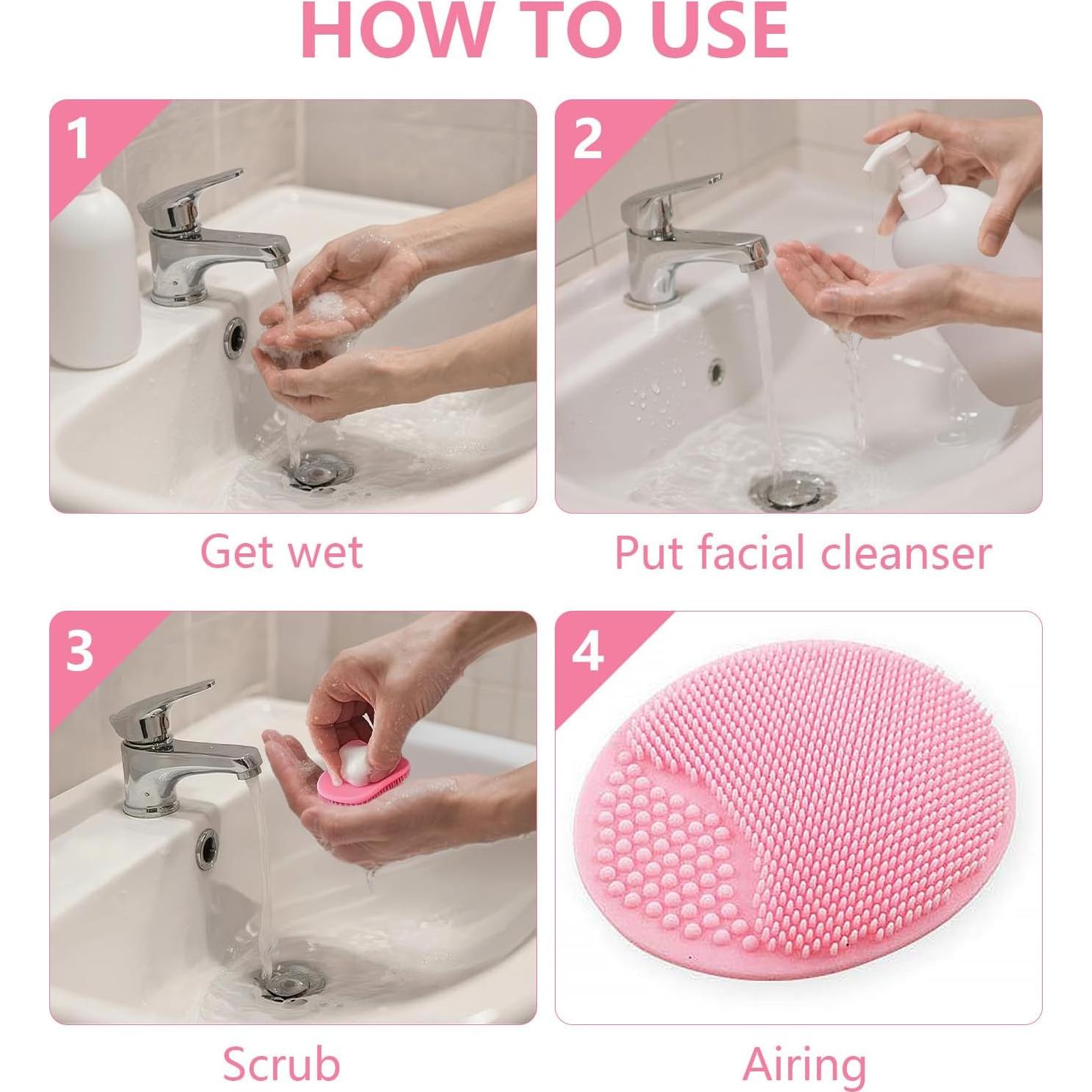 HOW TO USE

1

Get wet

2

Put facial cleanser

3

Scrub

4

Airing