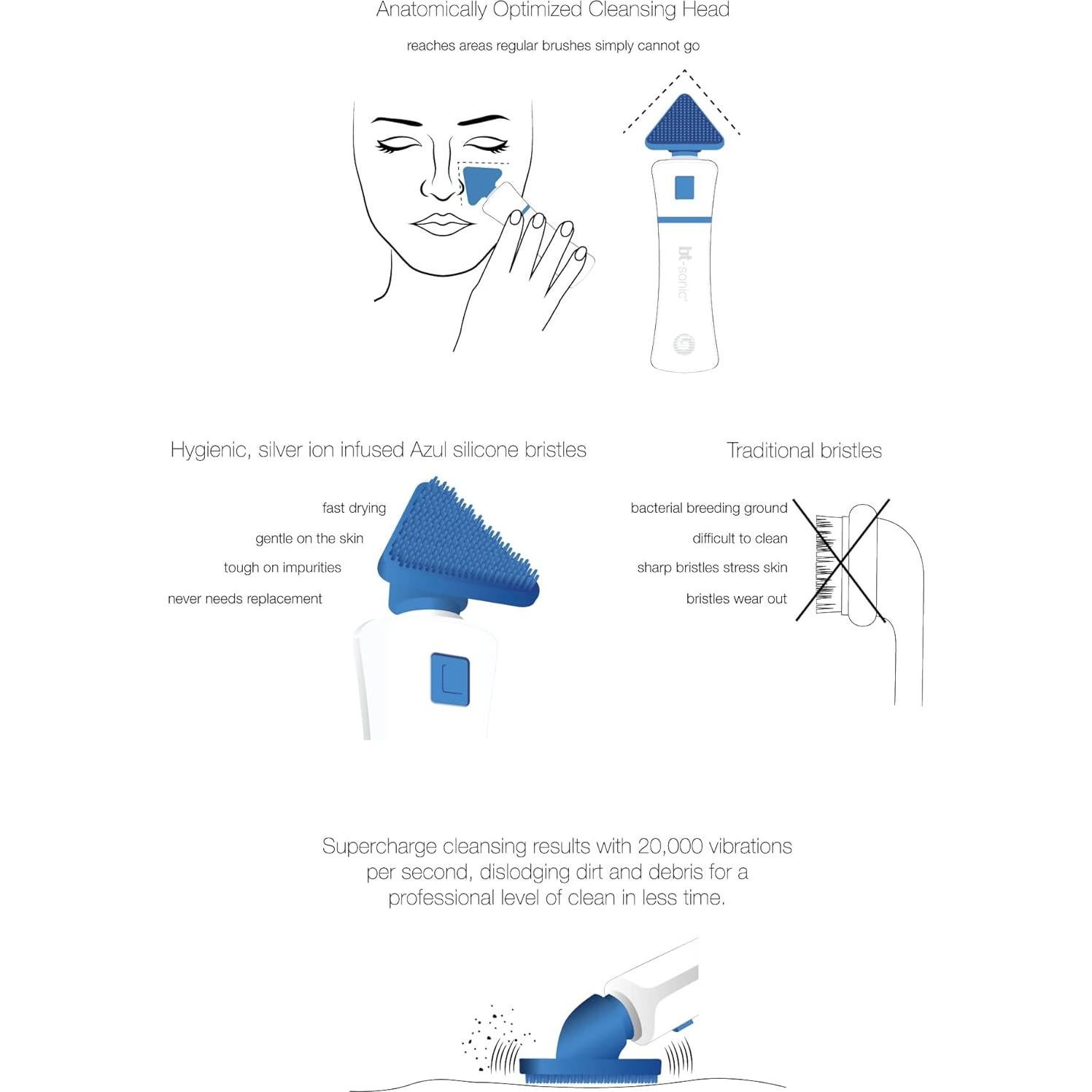 Anatomically Optimized Cleansing Head

reaches areas regular brushes simply cannot go

bt-sonic

Hygienic, silver ion infused Azul silicone bristles

fast drying

gentle on the skin

tough on impurities

never needs replacement

Traditional bristles

bacterial breeding ground

difficult to clean

sharp bristles stress skin

bristles wear out

Supercharge cleansing results with 20,000 vibrations per second, dislodging dirt and debris for a professional level of clean in less time.