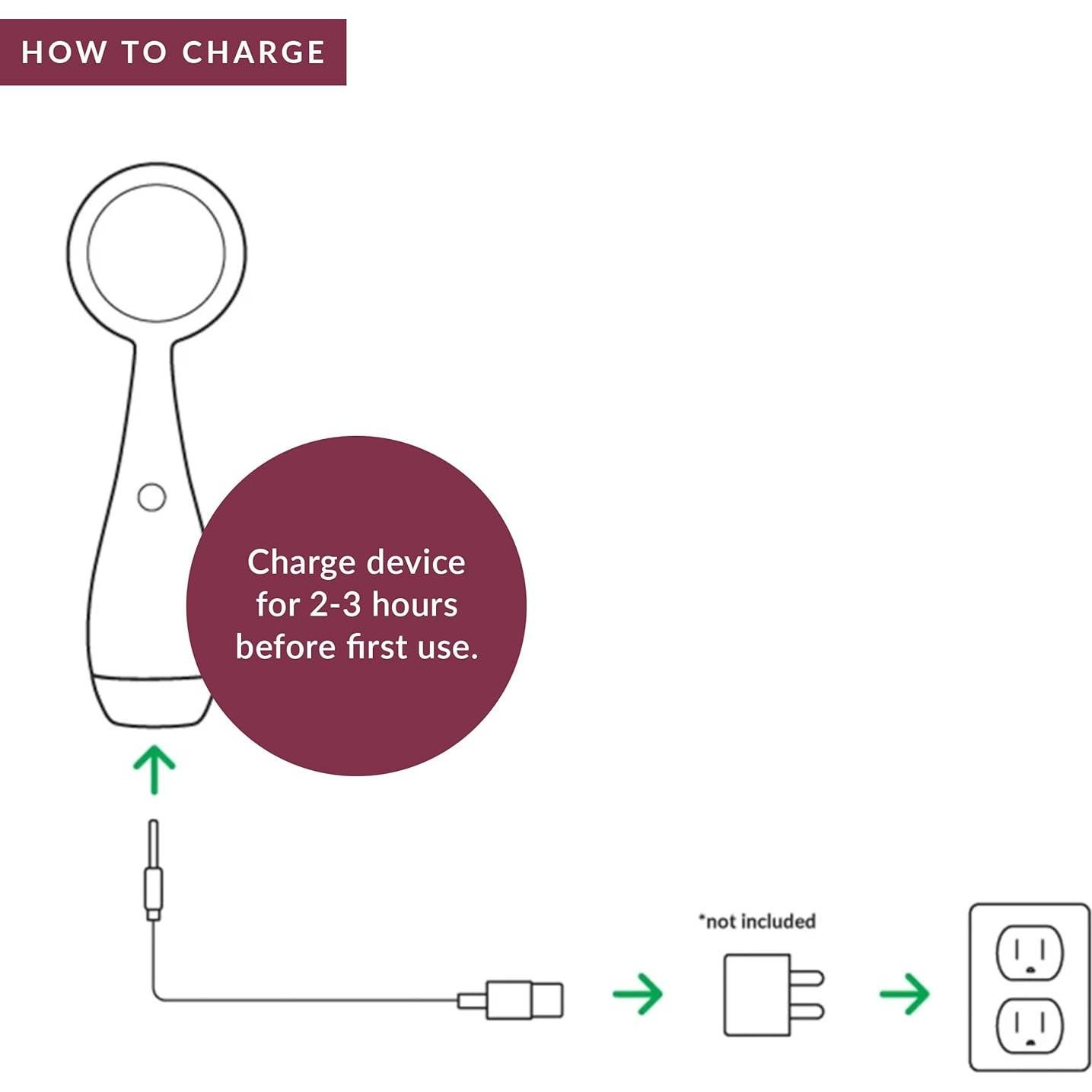 HOW TO CHARGE

Charge device for 2-3 hours before first use.

*not included