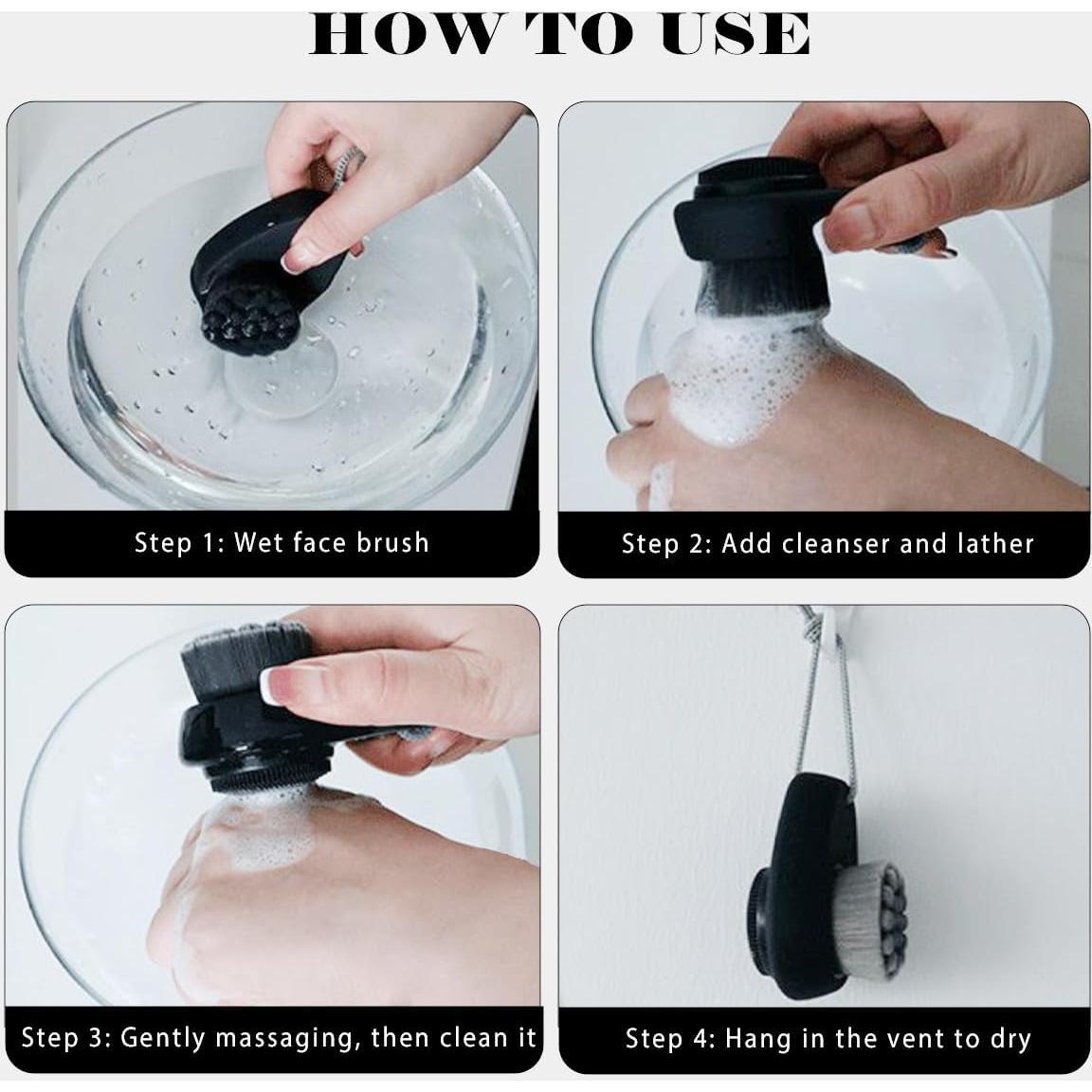 HOW TO USE

Step 1: Wet face brush

Step 2: Add cleanser and lather

Step 3: Gently massaging, then clean it

Step 4: Hang in the vent to dry