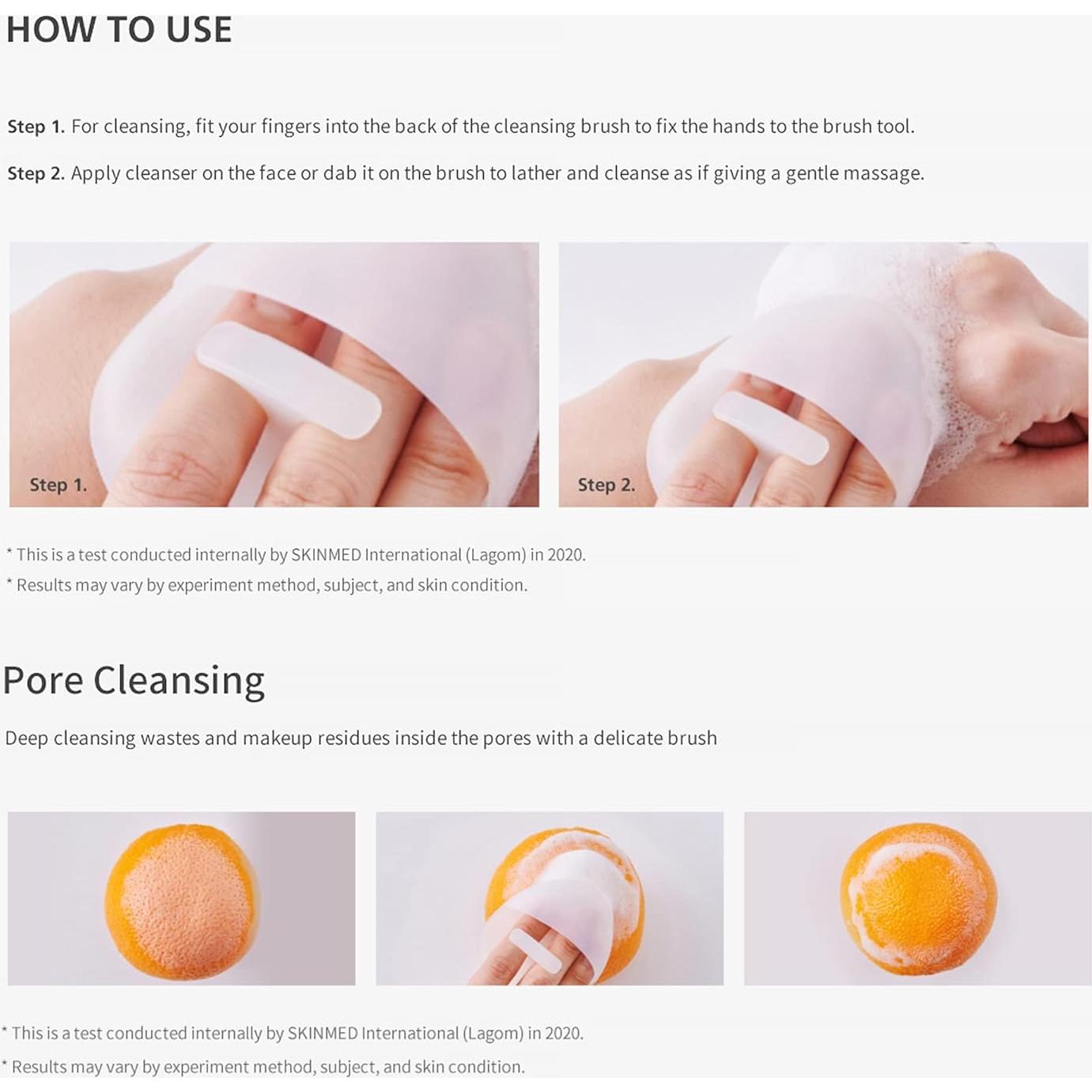 HOW TO USE

Step 1. For cleansing, fit your fingers into the back of the cleansing brush to fix the hands to the brush tool.

Step 2. Apply cleanser on the face or dab it on the brush to lather and cleanse as if giving a gentle massage.

Step 1.

Step 2.

* This is a test conducted internally by SKINMED International (Lagom) in 2020.

* Results may vary by experiment method, subject, and skin condition.

Pore Cleansing

Deep cleansing wastes and makeup residues inside the pores with a delicate brush

* This is a test conducted internally by SKINMED International (Lagom) in 2020.

* Results may vary by experiment method, subject, and skin condition.