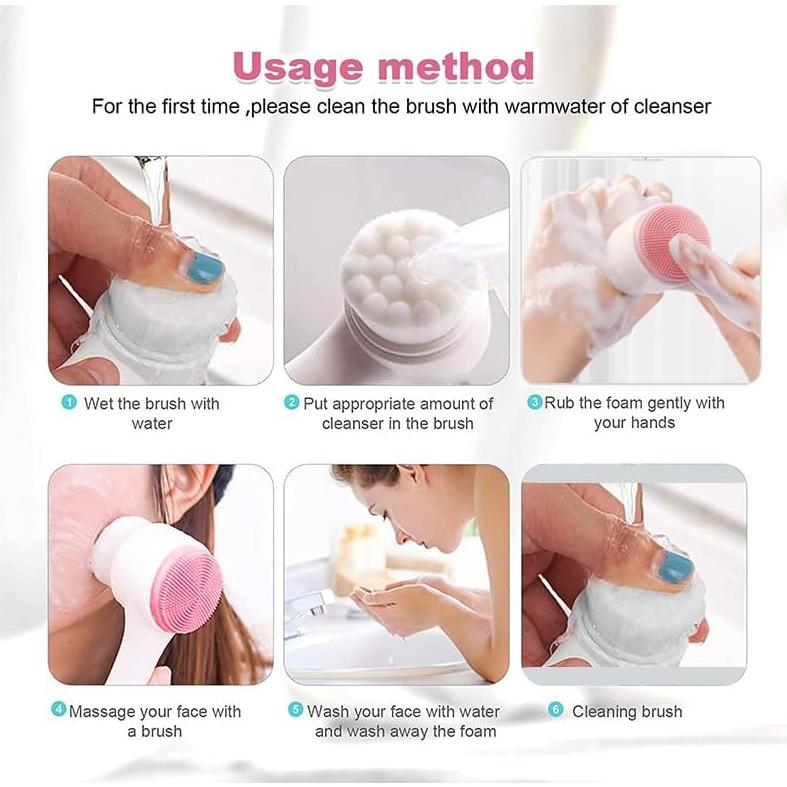 Usage method

For the first time ,please clean the brush with warmwater of cleanser

1 Wet the brush with water

2 Put appropriate amount of cleanser in the brush

3 Rub the foam gently with your hands

4 Massage your face with a brush

5 Wash your face with water and wash away the foam

6 Cleaning brush