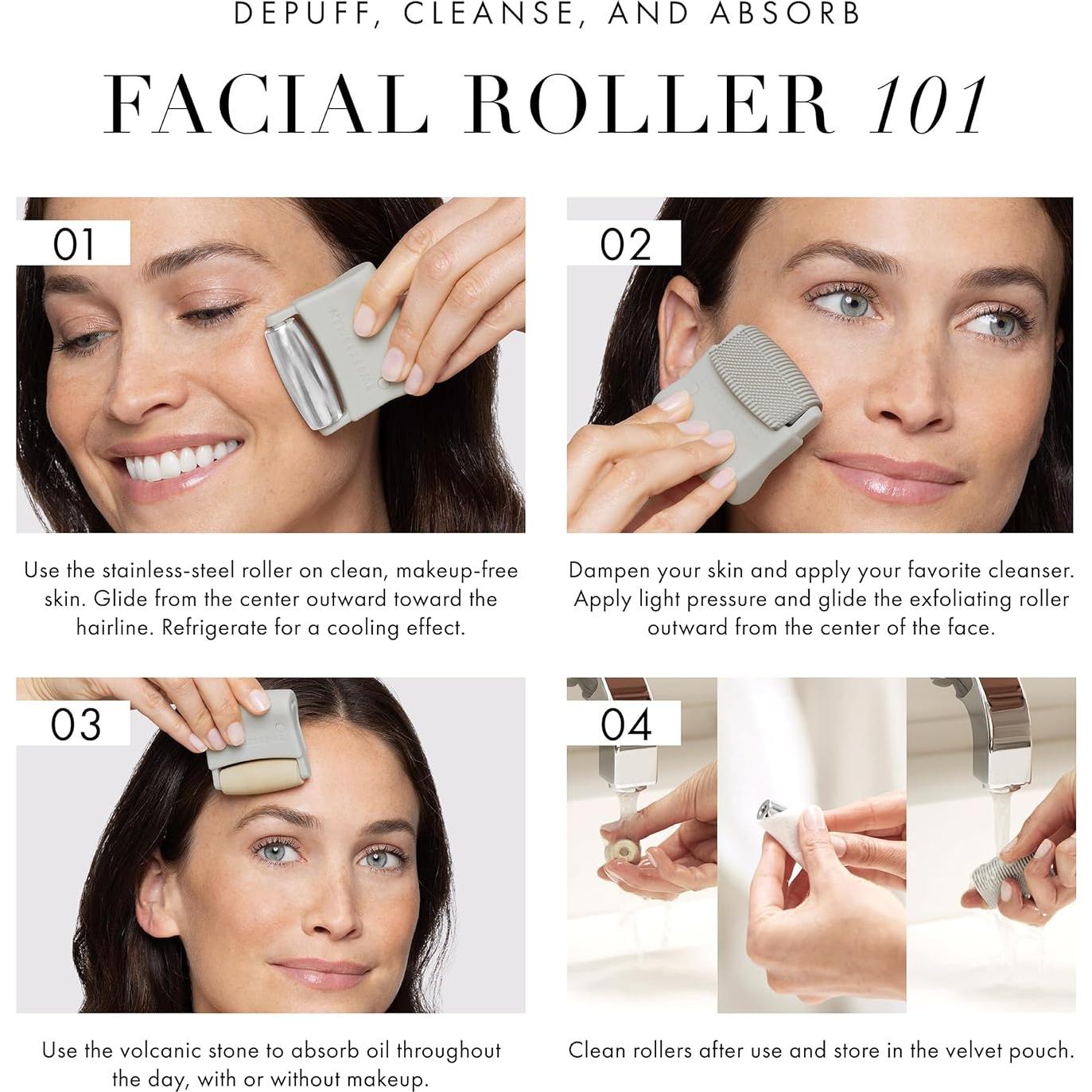 DEPUFF, CLEANSE, AND ABSORB

FACIAL ROLLER 101

01

Use the stainless-steel roller on clean, makeup-free skin. Glide from the center outward toward the hairline. Refrigerate for a cooling effect.

02

Dampen your skin and apply your favorite cleanser. Apply light pressure and glide the exfoliating roller outward from the center of the face.

03

Use the volcanic stone to absorb oil throughout the day, with or without makeup.

04

Clean rollers after use and store in the velvet pouch.