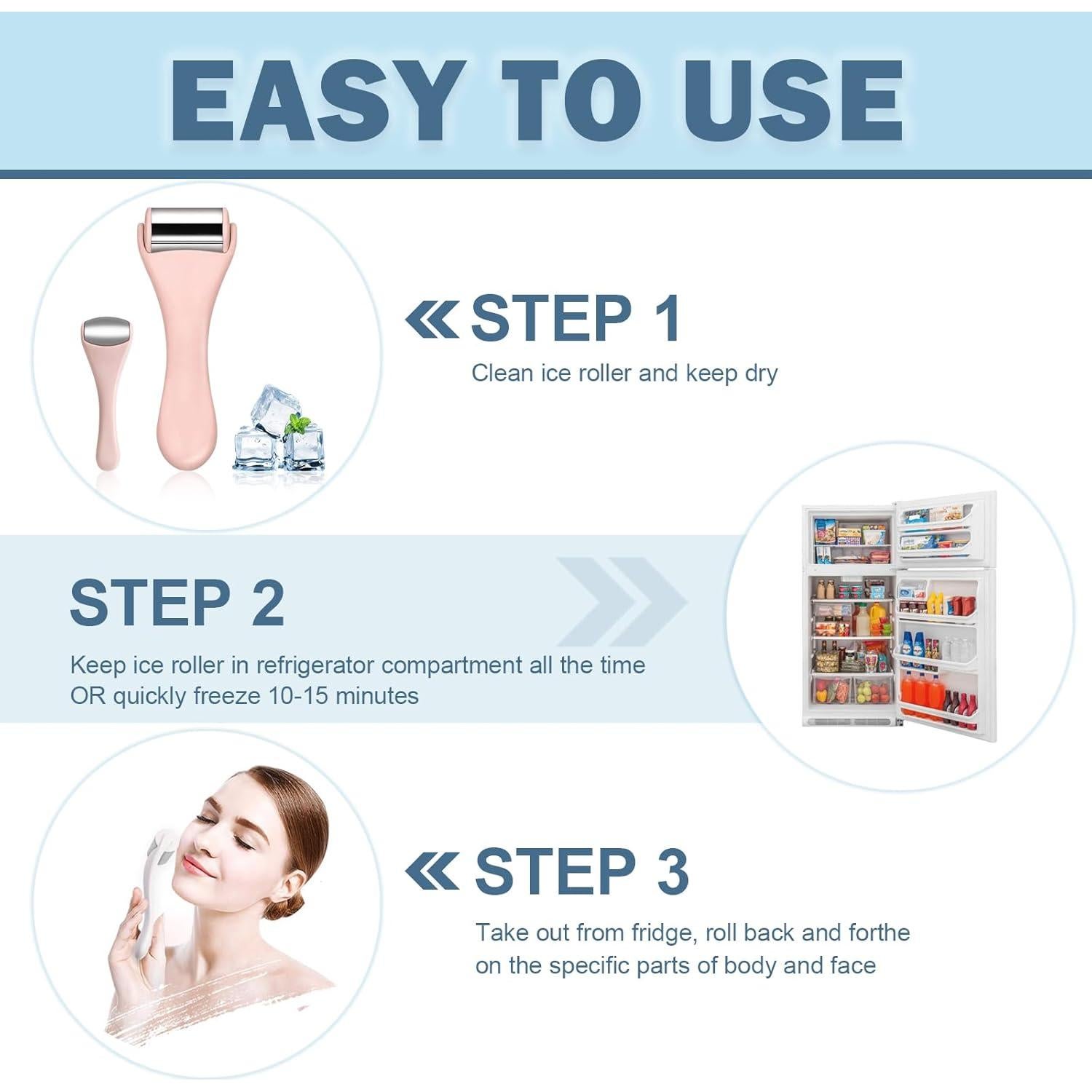 EASY TO USE

STEP 1
Clean ice roller and keep dry

STEP 2
Keep ice roller in refrigerator compartment all the time OR quickly freeze 10-15 minutes

STEP 3
Take out from fridge, roll back and forthe on the specific parts of body and face