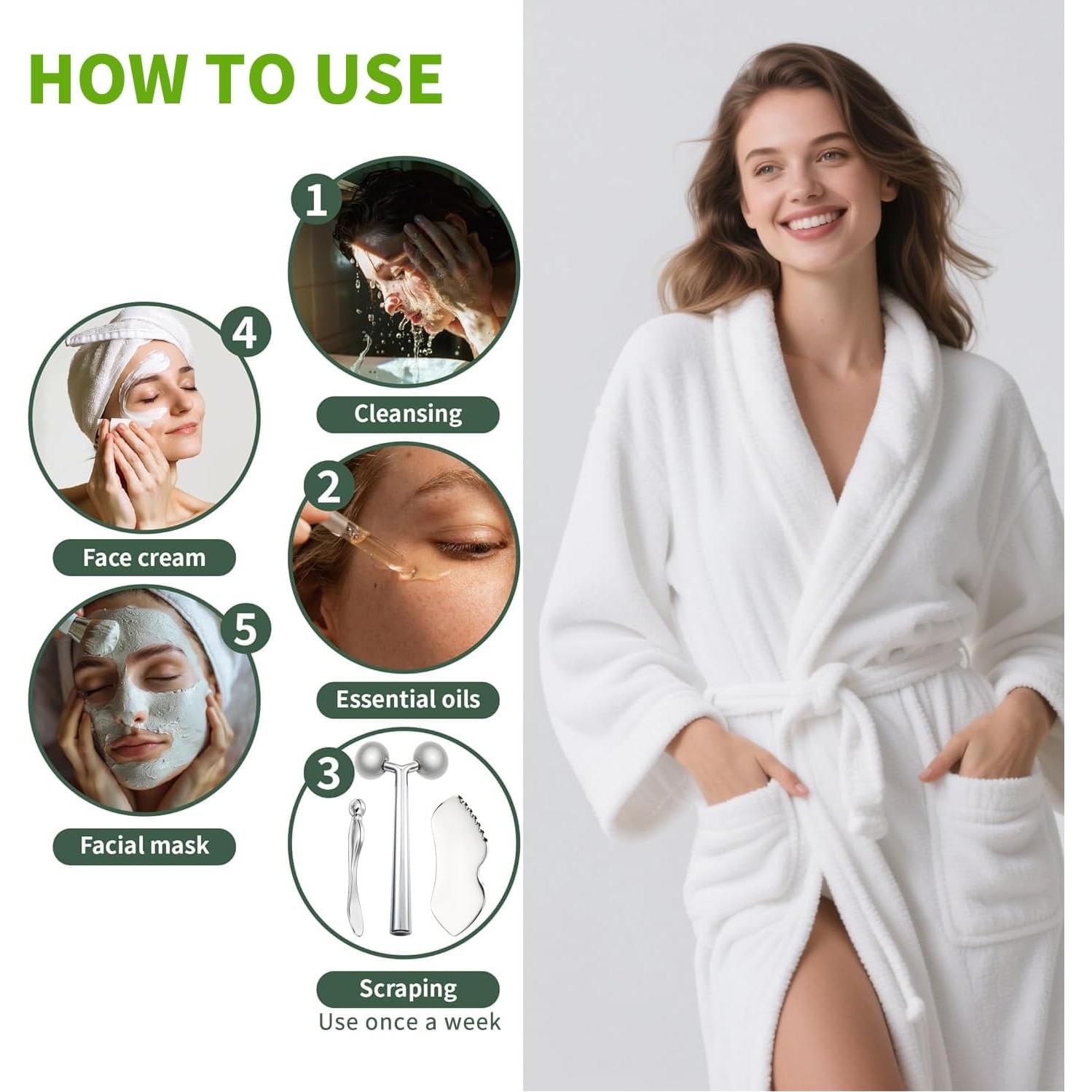 HOW TO USE

1
Cleansing

2
Essential oils

3
Scraping
Use once a week

4
Face cream

5
Facial mask