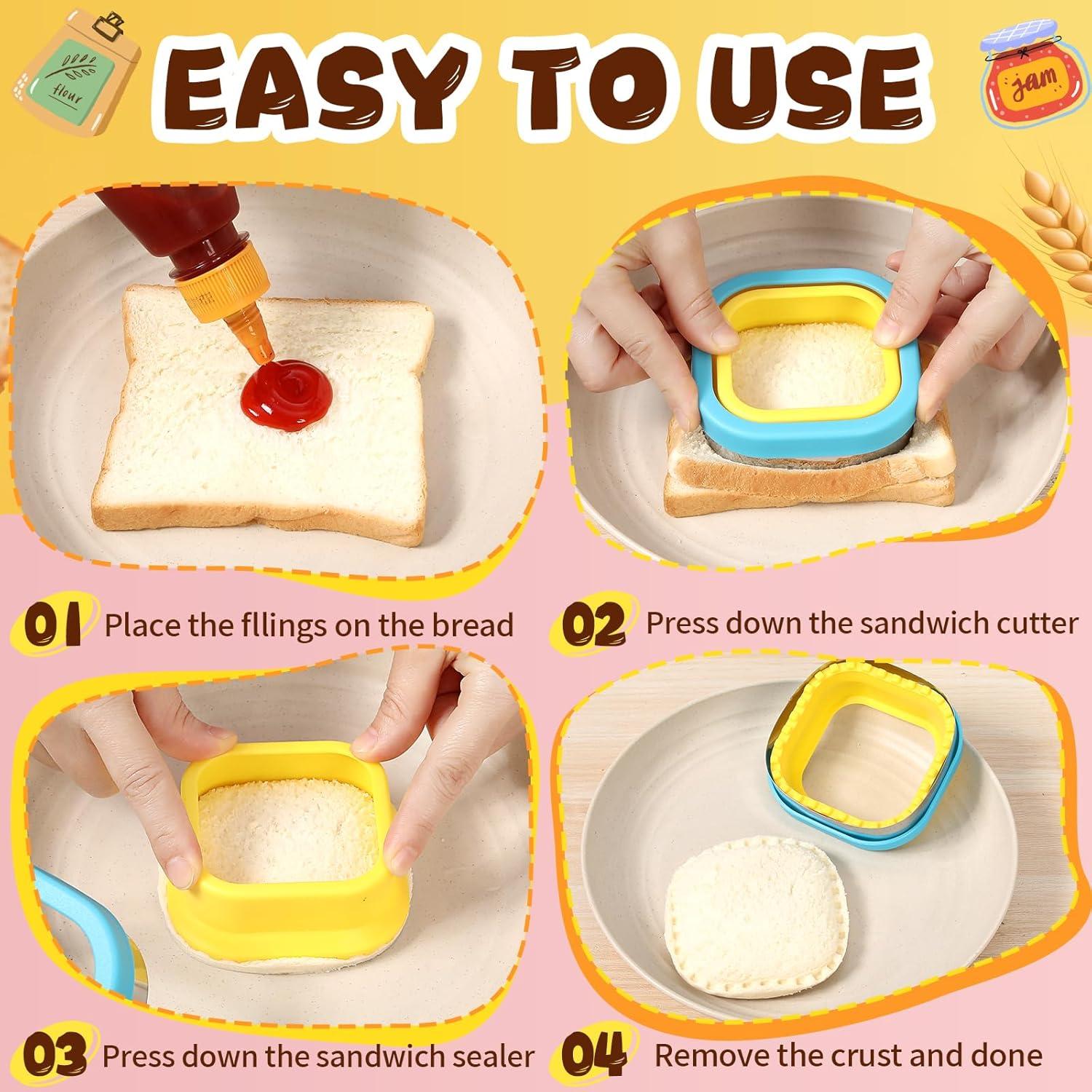 flour

EASY TO USE

jam

01 Place the fllings on the bread

02 Press down the sandwich cutter

03 Press down the sandwich sealer

04 Remove the crust and done