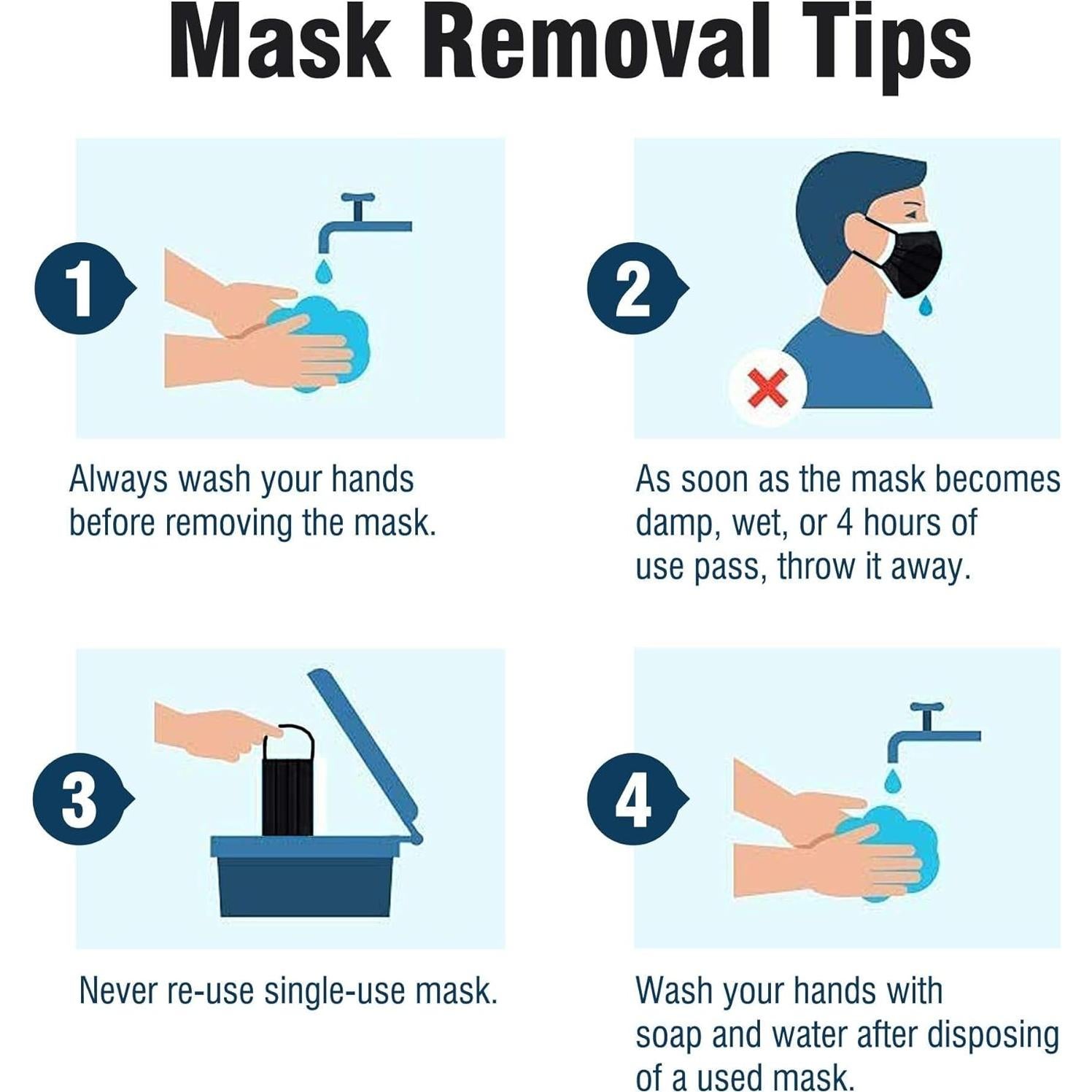 Mask Removal Tips

1

Always wash your hands before removing the mask.

2

As soon as the mask becomes damp, wet, or 4 hours of use pass, throw it away.

3

Never re-use single-use mask.

4

Wash your hands with soap and water after disposing of a used mask.