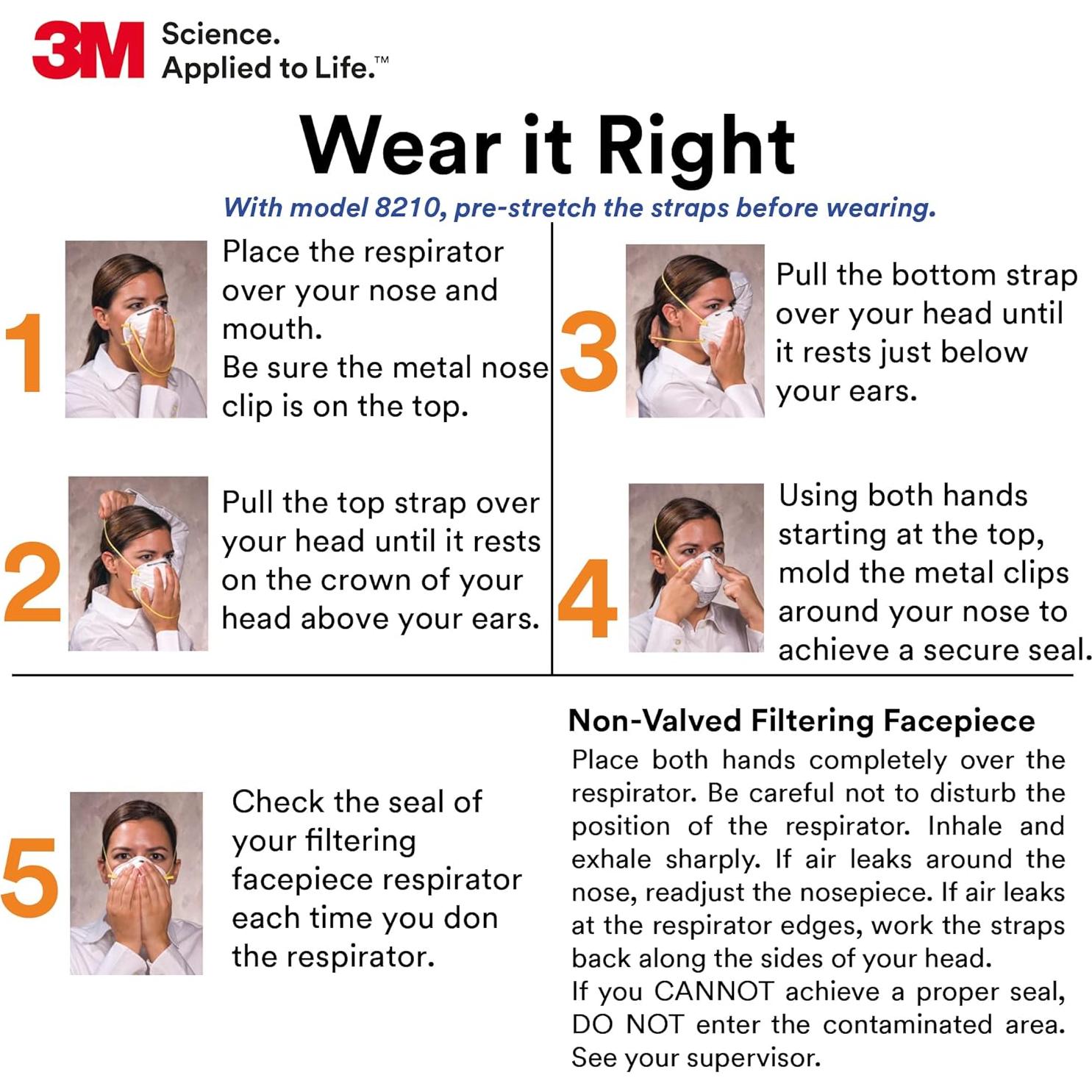 3M Science. Applied to Life.™

Wear it Right

With model 8210, pre-stretch the straps before wearing.

1 Place the respirator over your nose and mouth.
Be sure the metal nose clip is on the top.

2 Pull the top strap over your head until it rests on the crown of your head above your ears.

3 Pull the bottom strap over your head until it rests just below your ears.

4 Using both hands starting at the top, mold the metal clips around your nose to achieve a secure seal.

5 Check the seal of your filtering facepiece respirator each time you don the respirator.

Non-Valved Filtering Facepiece

Place both hands completely over the respirator. Be careful not to disturb the position of the respirator. Inhale and exhale sharply. If air leaks around the nose, readjust the nosepiece. If air leaks at the respirator edges, work the straps back along the sides of your head.
If you CANNOT achieve a proper seal, DO NOT enter the contaminated area. See your supervisor.