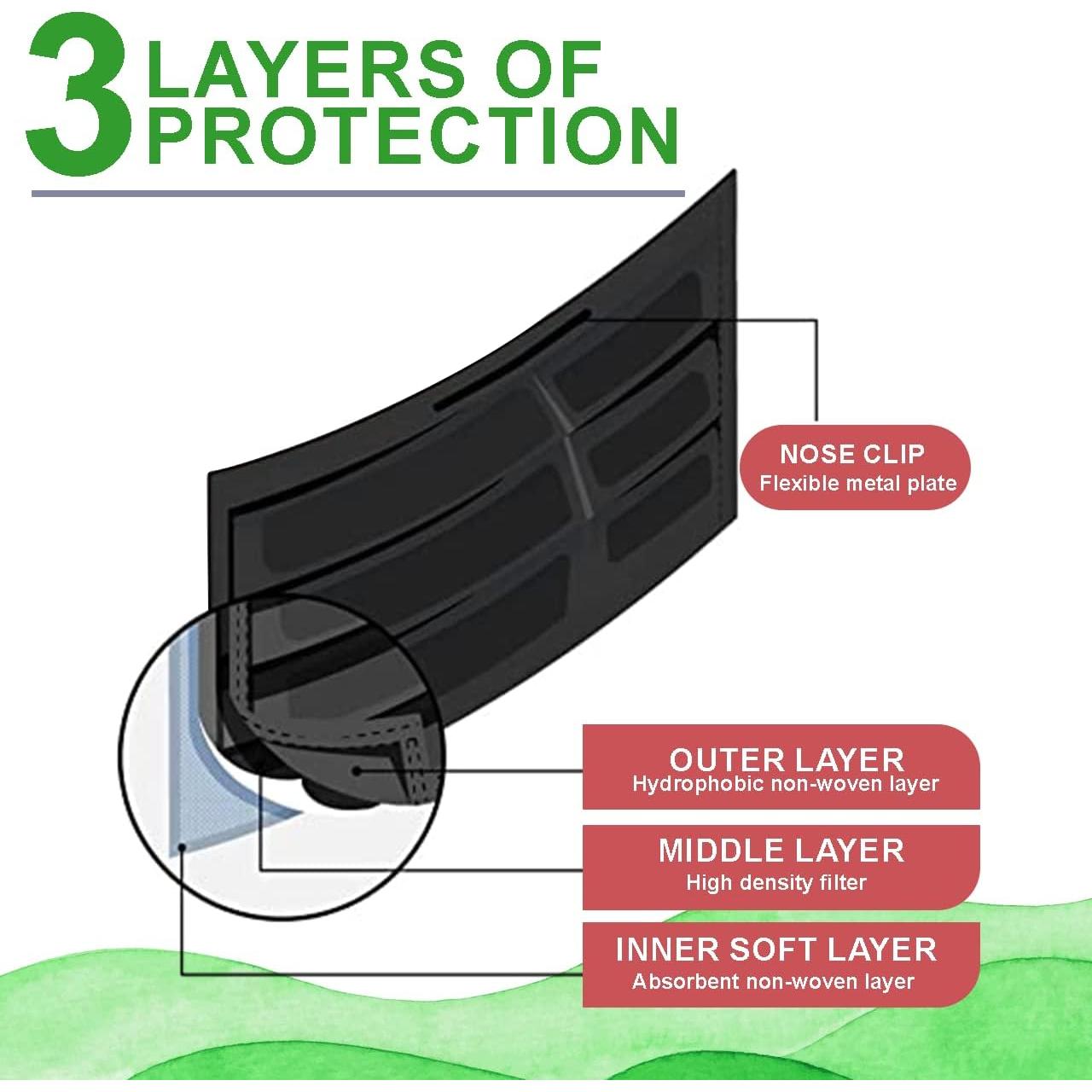 3 LAYERS OF PROTECTION

NOSE CLIP
Flexible metal plate

OUTER LAYER
Hydrophobic non-woven layer

MIDDLE LAYER
High density filter

INNER SOFT LAYER
Absorbent non-woven layer