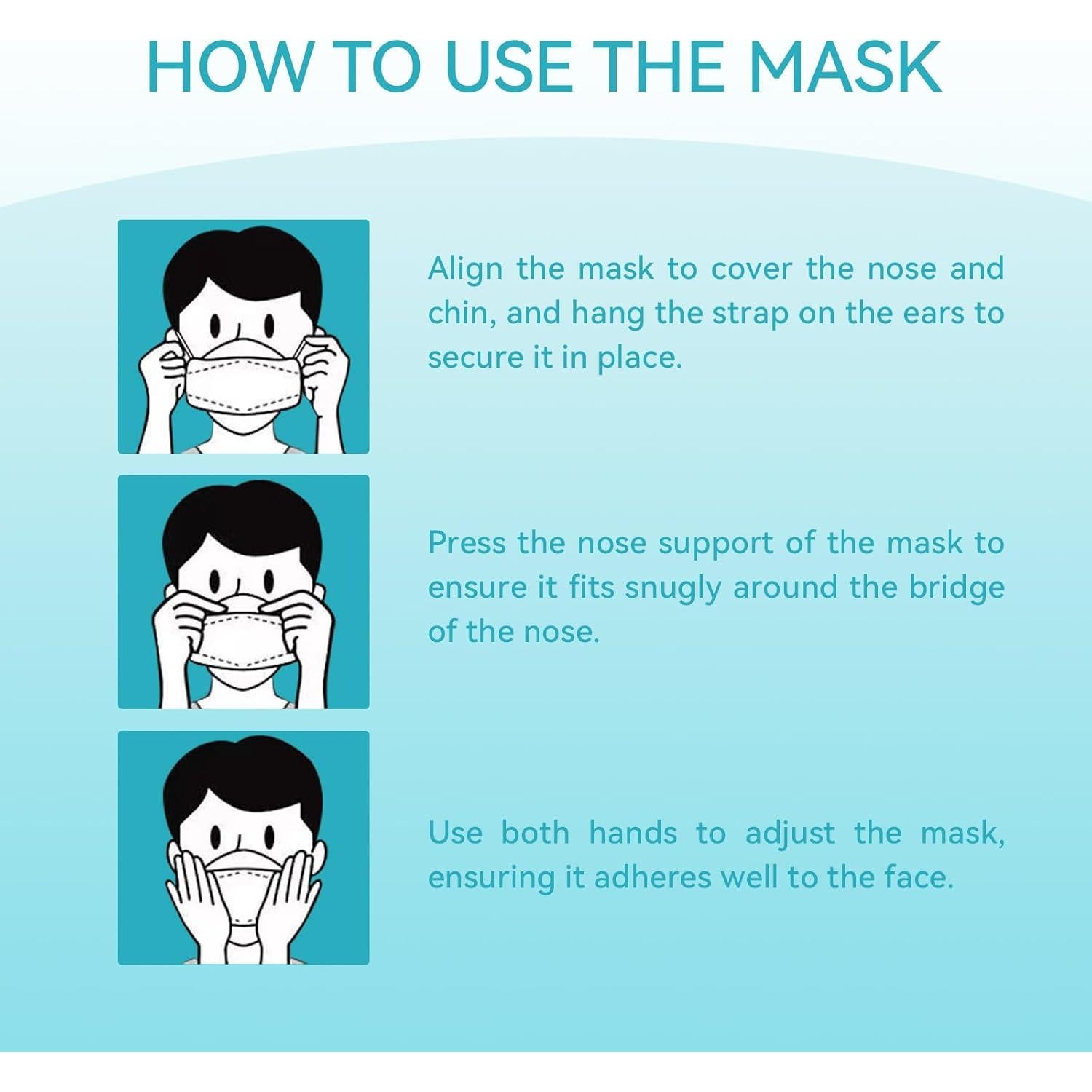 HOW TO USE THE MASK

Align the mask to cover the nose and chin, and hang the strap on the ears to secure it in place.

Press the nose support of the mask to ensure it fits snugly around the bridge of the nose.

Use both hands to adjust the mask, ensuring it adheres well to the face.