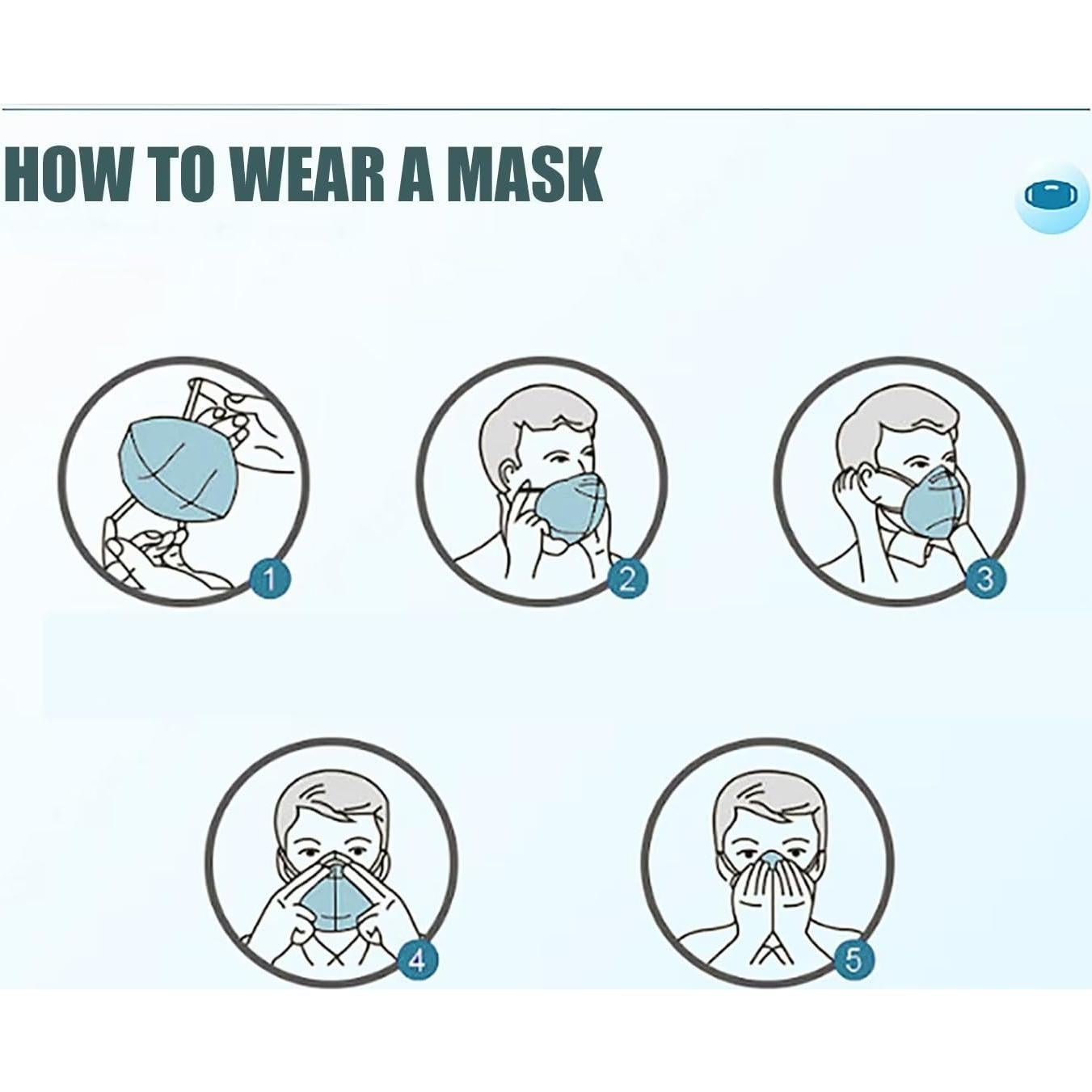 HOW TO WEAR A MASK

1

2

3

4

5