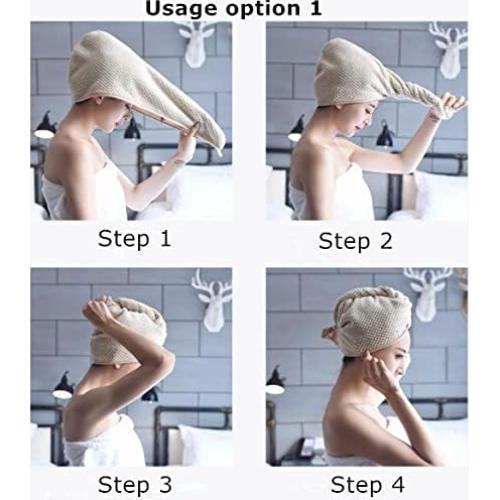 Usage option 1

Step 1

Step 2

Step 3

Step 4