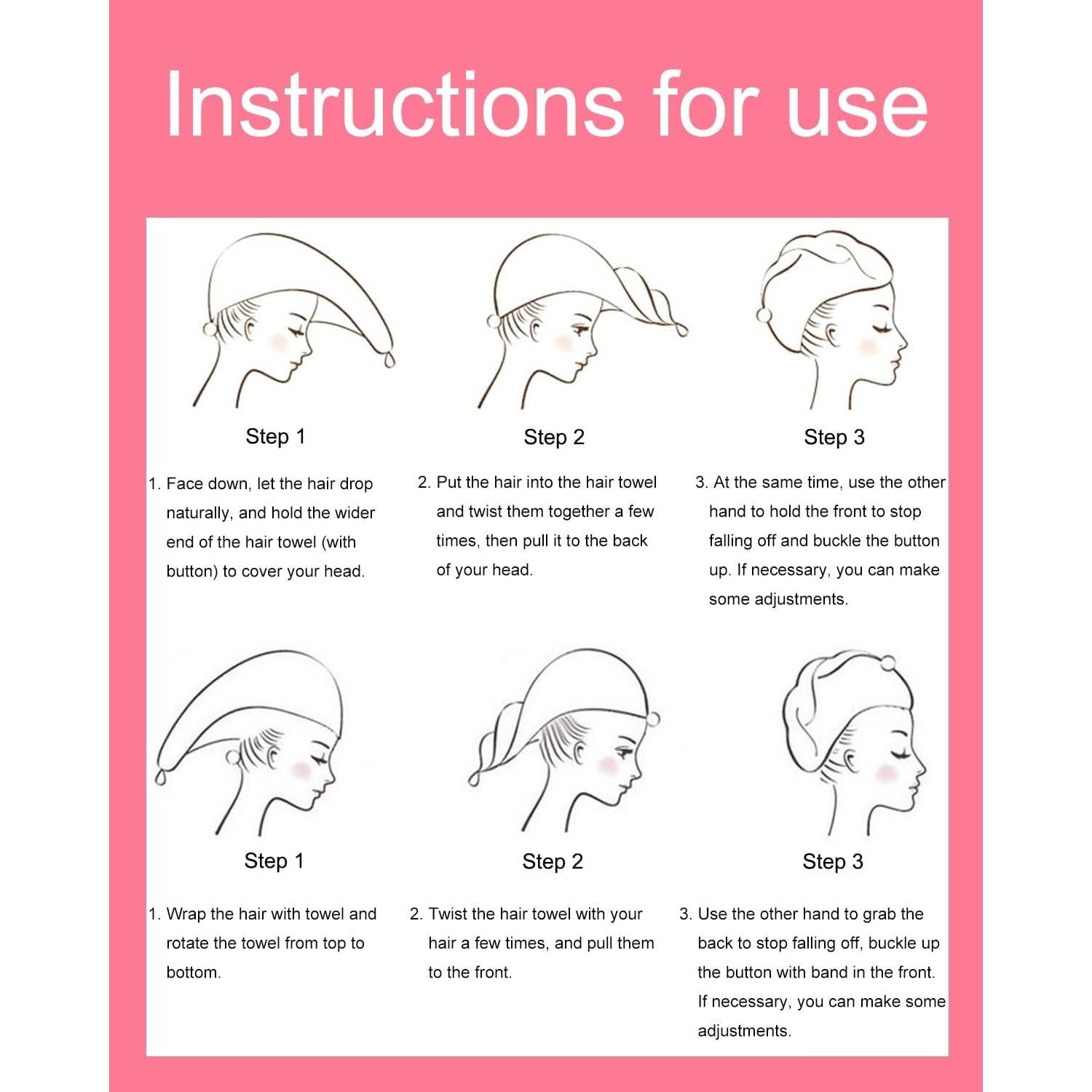 Instructions for use

Step 1

1. Face down, let the hair drop naturally, and hold the wider end of the hair towel (with button) to cover your head.

Step 2

2. Put the hair into the hair towel and twist them together a few times, then pull it to the back of your head.

Step 3

3. At the same time, use the other hand to hold the front to stop falling off and buckle the button up. If necessary, you can make some adjustments.

Step 1

1. Wrap the hair with towel and rotate the towel from top to bottom.

Step 2

2. Twist the hair towel with your hair a few times, and pull them to the front.

Step 3

3. Use the other hand to grab the back to stop falling off, buckle up the button with band in the front. If necessary, you can make some adjustments.