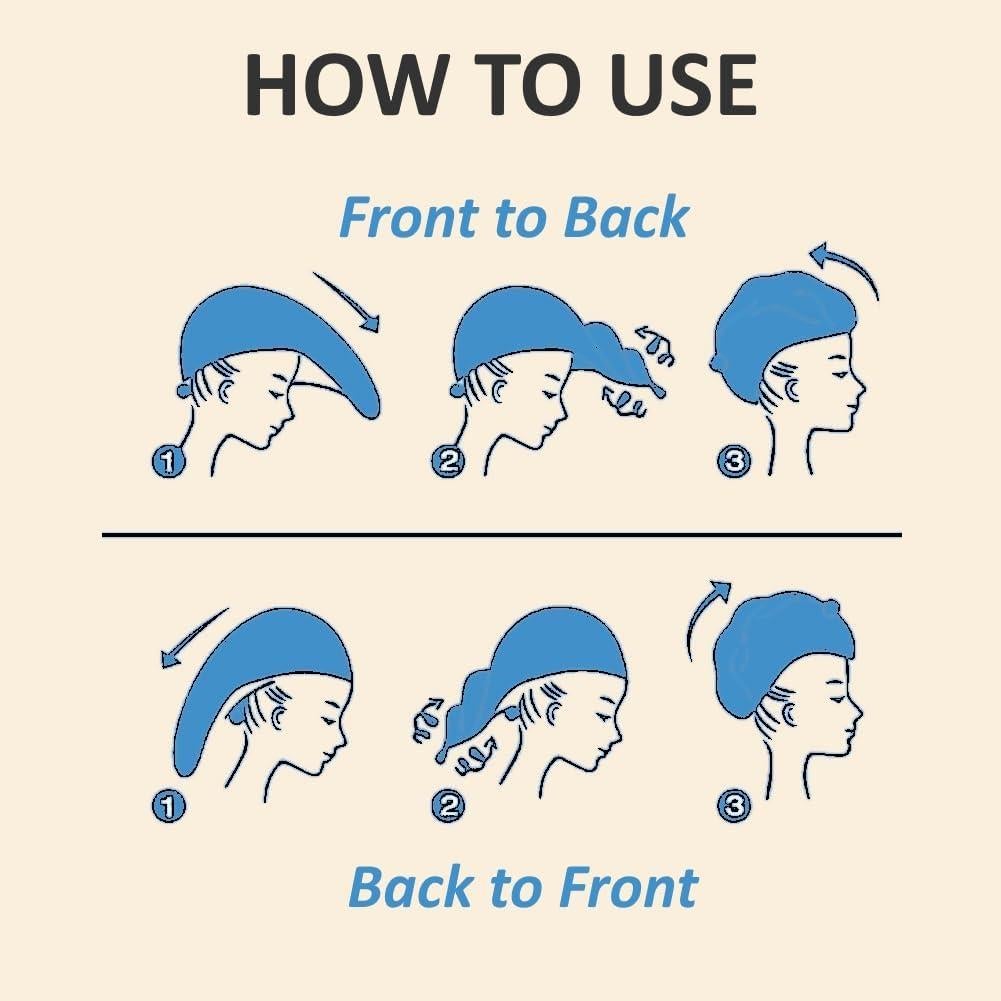 HOW TO USE

Front to Back

1
2
3

1
2
3

Back to Front