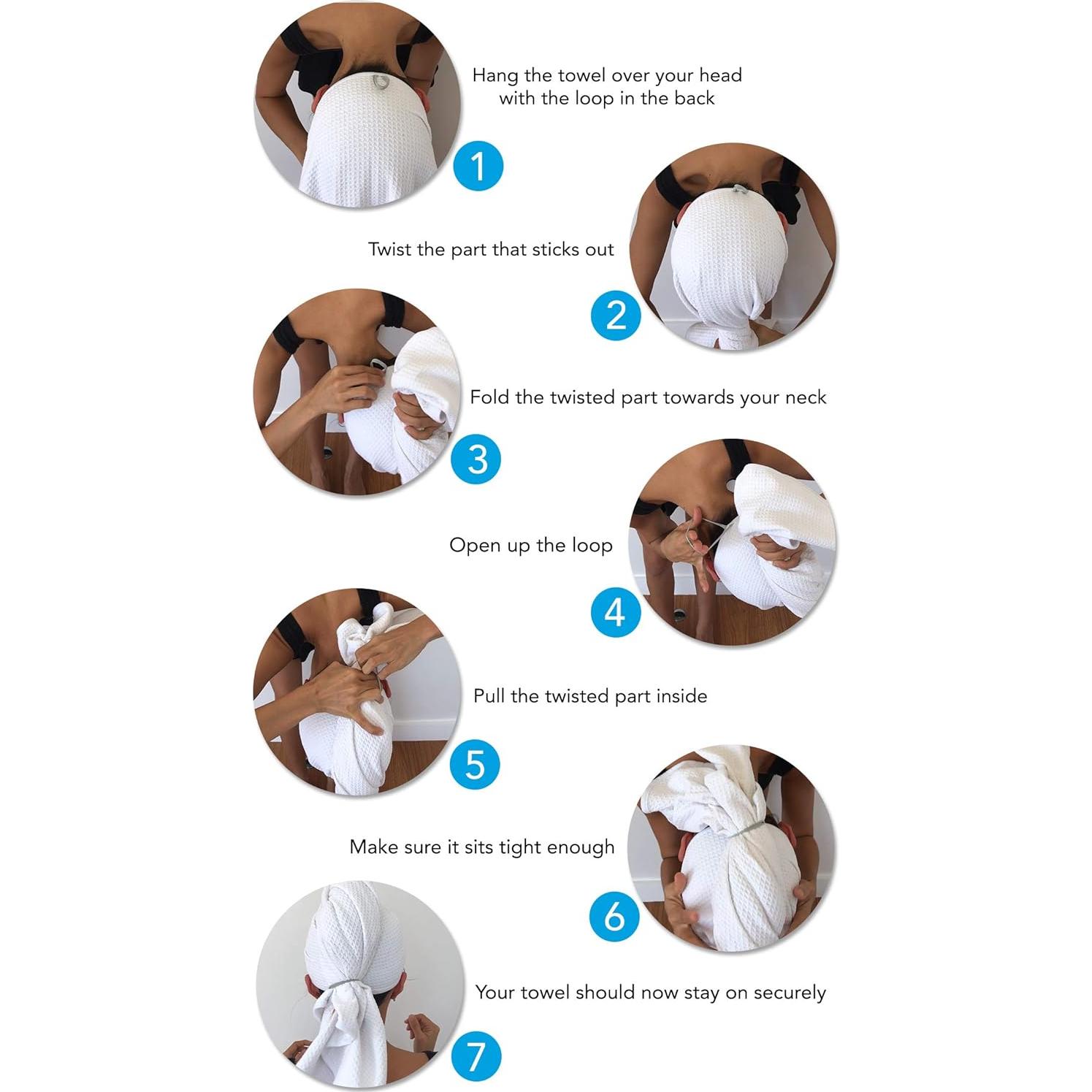 Hang the towel over your head with the loop in the back

1

Twist the part that sticks out

2

Fold the twisted part towards your neck

3

Open up the loop

4

Pull the twisted part inside

5

Make sure it sits tight enough

6

Your towel should now stay on securely

7