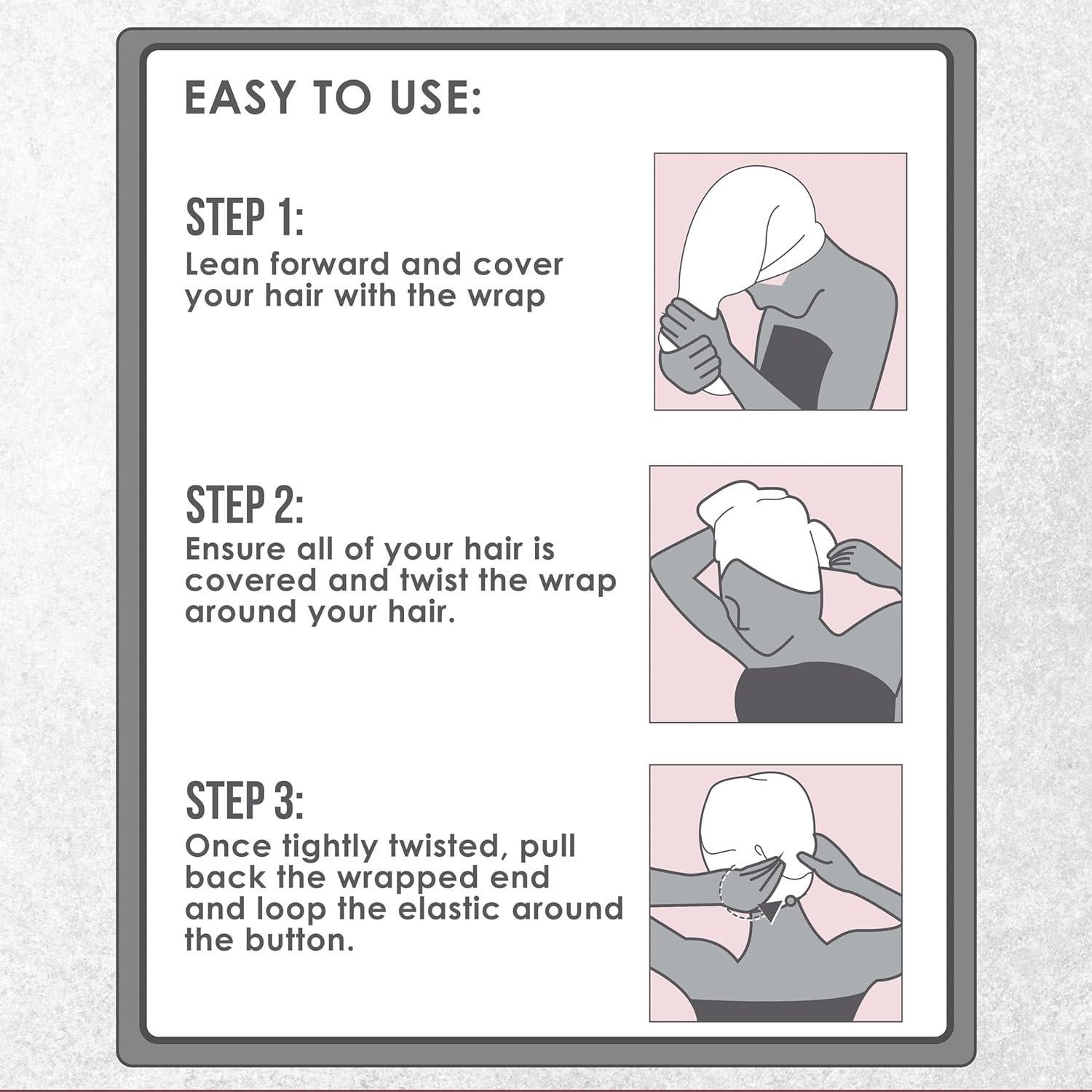 EASY TO USE:

STEP 1:
Lean forward and cover your hair with the wrap

STEP 2:
Ensure all of your hair is covered and twist the wrap around your hair.

STEP 3:
Once tightly twisted, pull back the wrapped end and loop the elastic around the button.